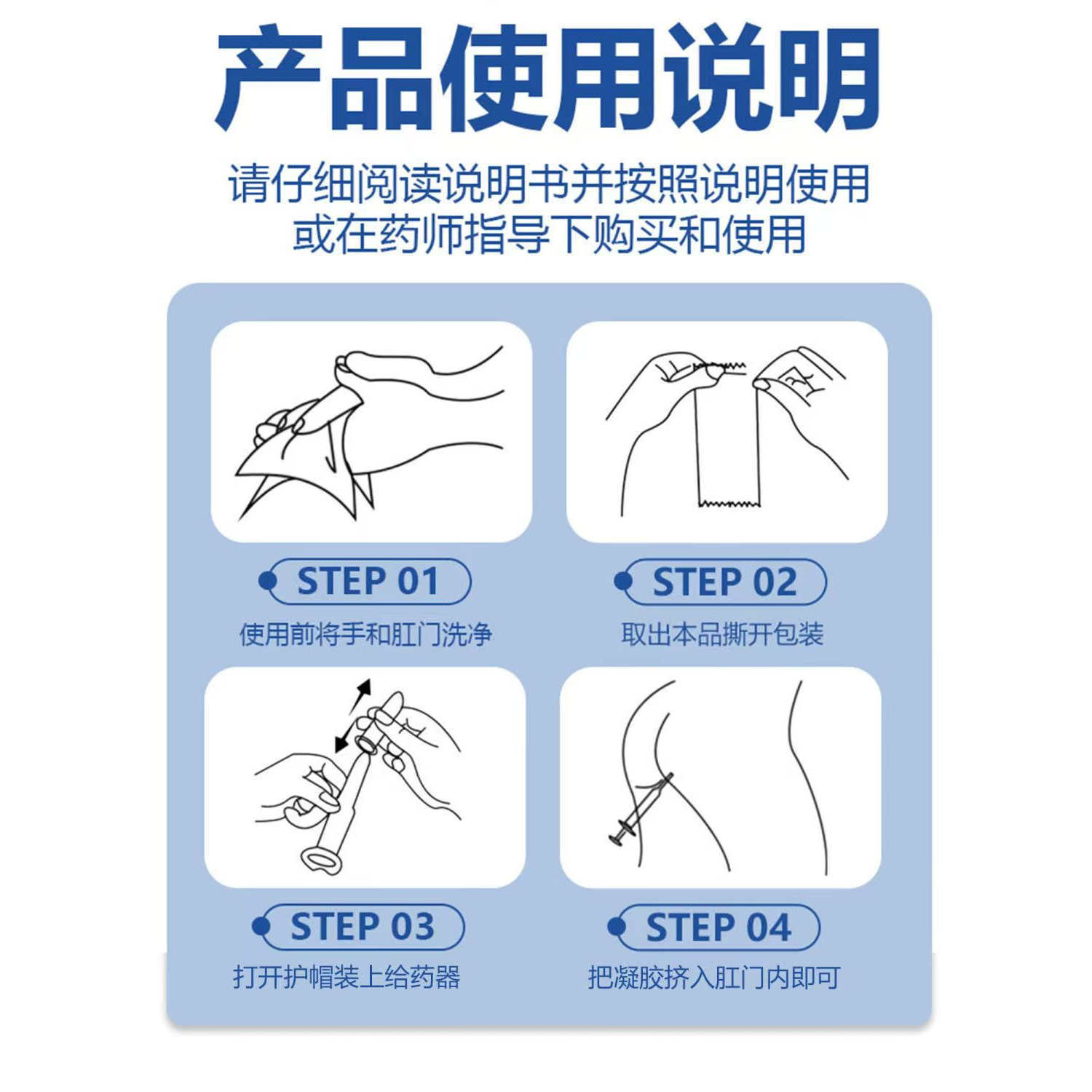 产品使用说明

请仔细阅读说明书并按照说明使用
或在药师指导下购买和使用

STEP 01
使用前将手和肛门洗净

STEP 02
取出本品撕开包装

STEP 03
打开护帽装上给药器

STEP 04
把凝胶挤入肛门内即可