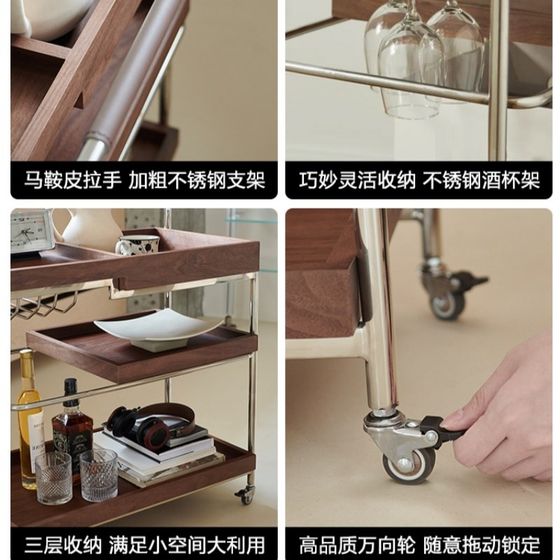 马鞍皮拉手 加粗不锈钢支架

巧妙灵活收纳 不锈钢酒杯架

三层收纳 满足小空间大利用

高品质万向轮 随意拖动锁定