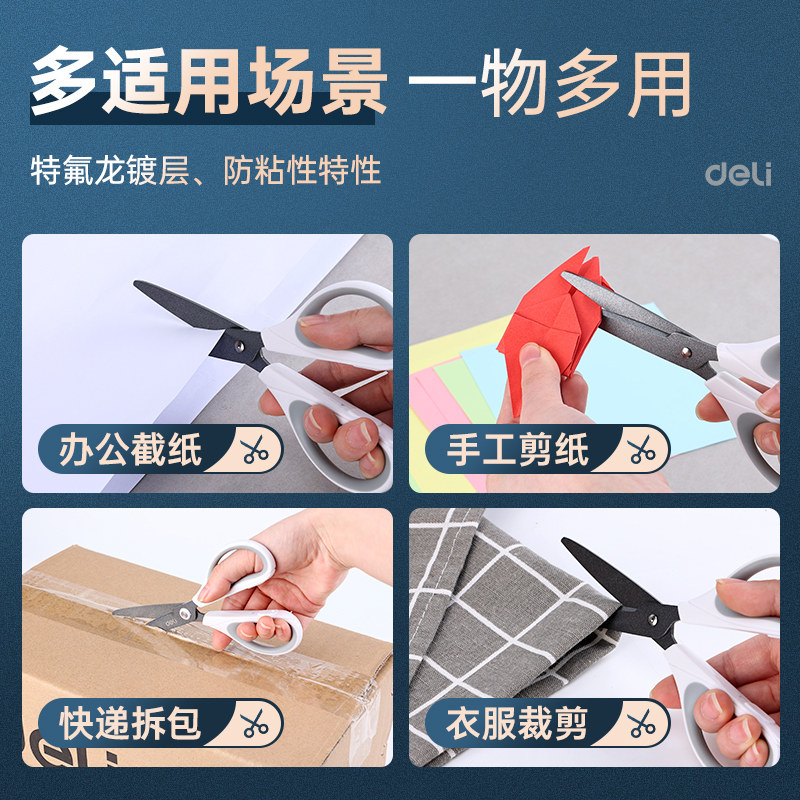 多适用场景 一物多用

特氟龙镀层、防粘性特性

deli

办公截纸

手工剪纸

快递拆包

衣服裁剪