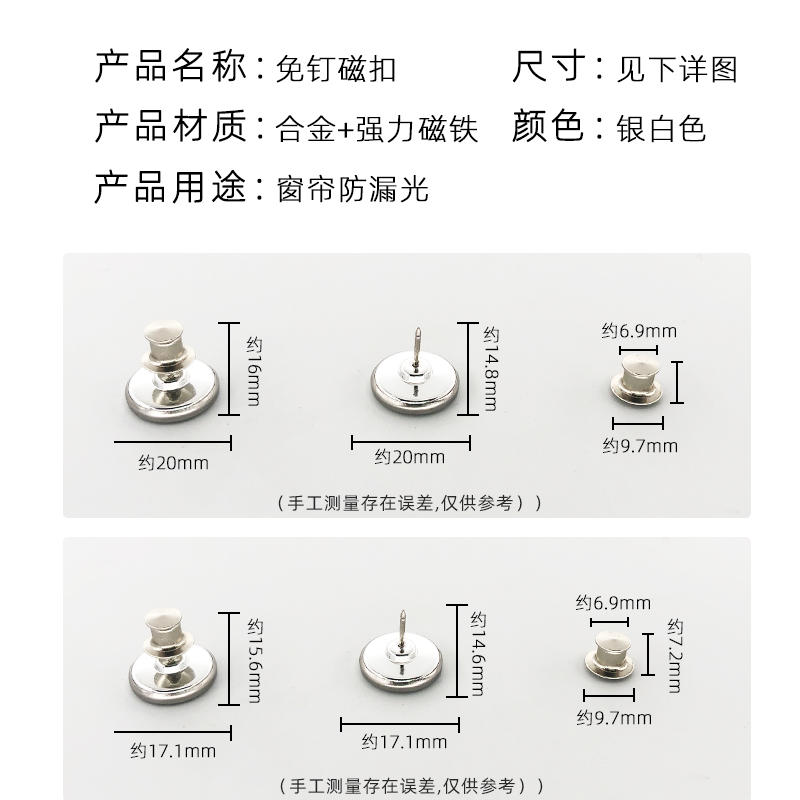 产品名称：免钉磁扣　　尺寸：见下详图
产品材质：合金+强力磁铁　　颜色：银白色
产品用途：窗帘防漏光

约16mm
约20mm
约14.8mm
约20mm
约6.9mm
约9.7mm
（手工测量存在误差,仅供参考））

约15.6mm
约17.1mm
约14.6mm
约17.1mm
约6.9mm
约7.2mm
约9.7mm
（手工测量存在误差,仅供参考））