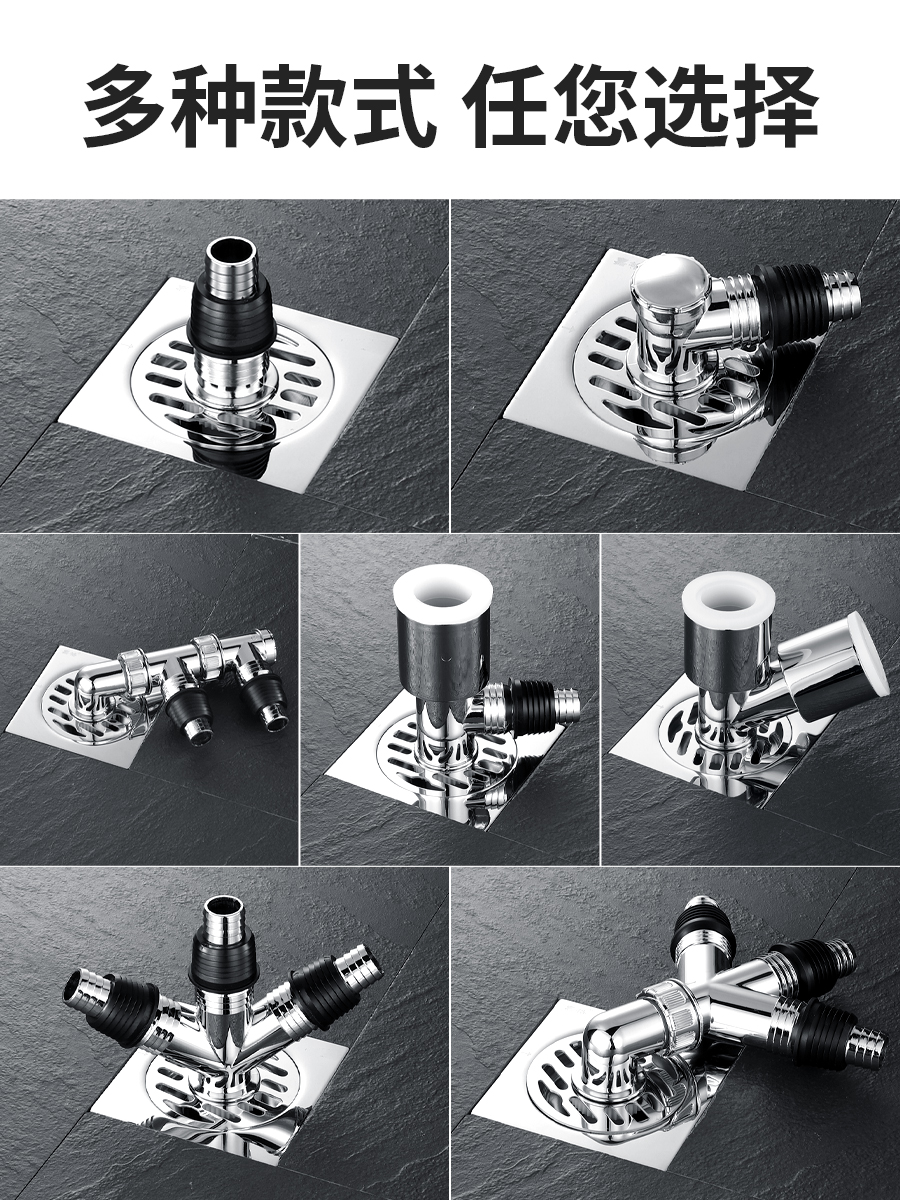 多种款式 任您选择