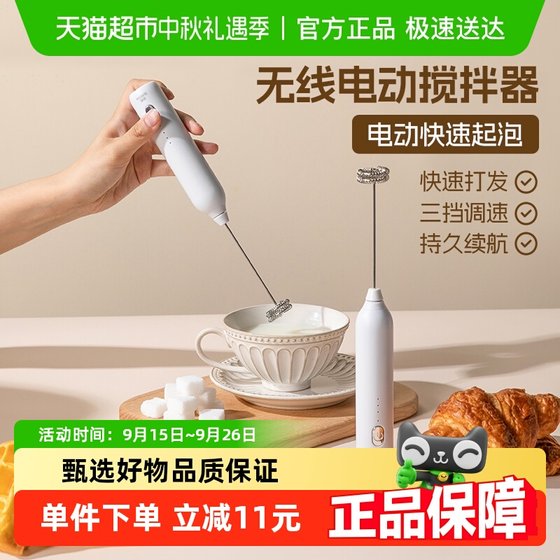 天猫超市中秋礼遇季 | 官方正品 极速送达

无线电动搅拌器

电动快速起泡

快速打发
三挡调速
持久续航

活动时间：9月15日~9月26日

甄选好物品质保证

单件下单 立减11元

正品保障