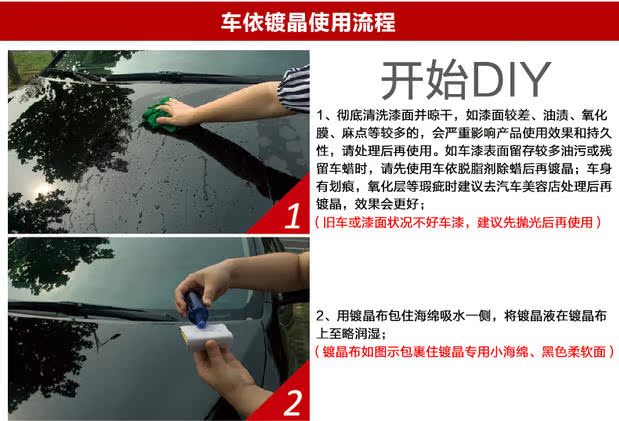 车依镀晶使用流程

开始DIY

1、彻底清洗漆面并晾干，如漆面较差、油渍、氧化膜、麻点等较多的，会严重影响产品使用效果和持久性，请处理后再使用。如车漆表面留存较多油污或残留车蜡时，请先使用车依脱脂剂除蜡后再镀晶；车身有划痕，氧化层等瑕疵时建议去汽车美容店处理后再镀晶，效果会更好；
（旧车或漆面状况不好车漆，建议先抛光后再使用）

1

2、用镀晶布包住海绵吸水一侧，将镀晶液在镀晶布上至略润湿；
（镀晶布如图示包裹住镀晶专用小海绵、黑色柔软面）

2