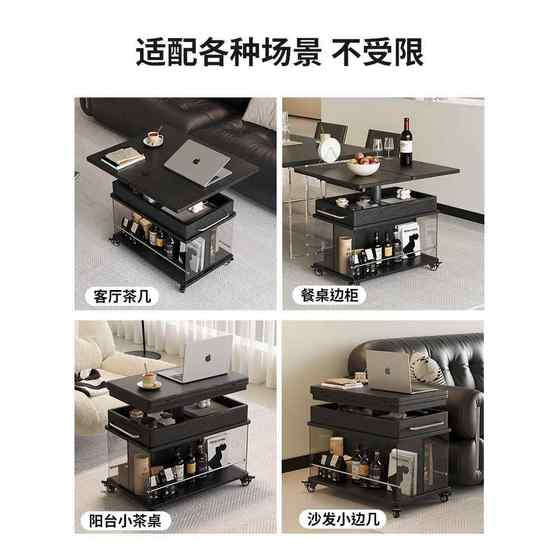 适配各种场景 不受限

客厅茶几

餐桌边柜

阳台小茶桌

沙发小边几