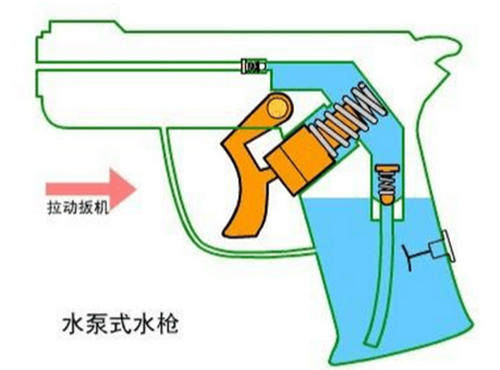 拉动扳机

水泵式水枪