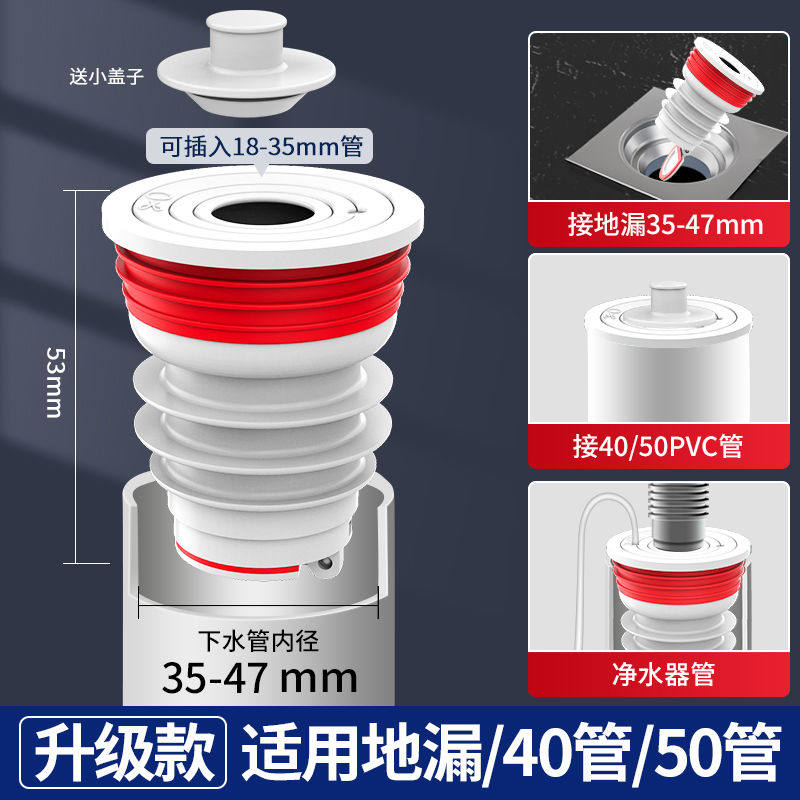 送小盖子

可插入18-35mm管

53mm

下水管内径
35-47 mm

接地漏35-47mm

接40/50PVC管

净水器管

升级款 适用地漏/40管/50管