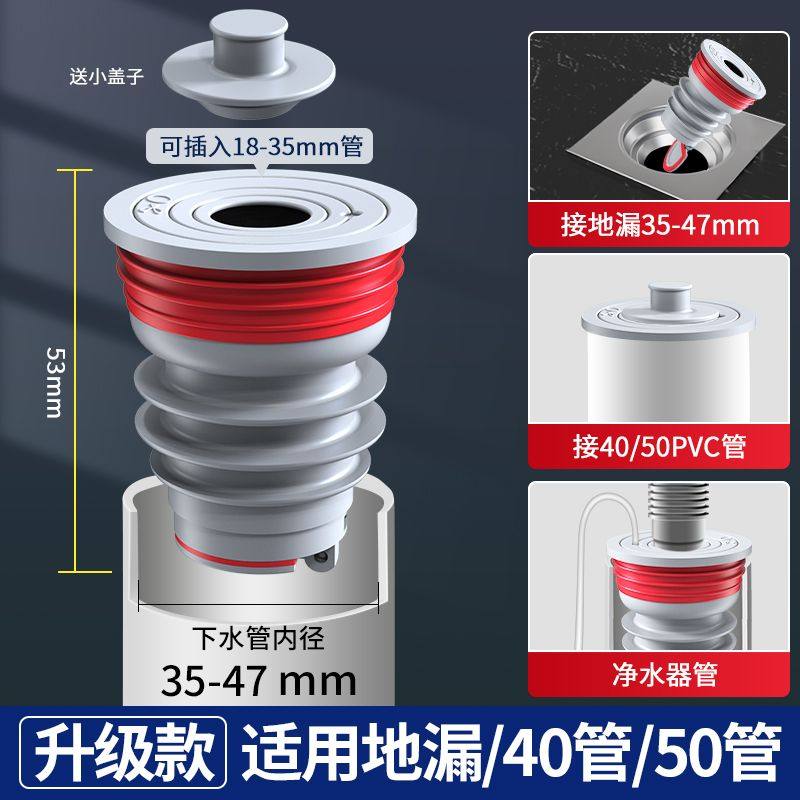 送小盖子

可插入18-35mm管

53mm

下水管内径
35-47 mm

接地漏35-47mm

接40/50PVC管

净水器管

升级款 适用地漏/40管/50管