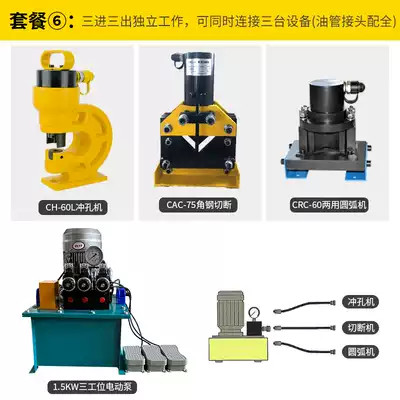 套餐⑥：三进三出独立工作，可同时连接三台设备(油管接头配全)

CH-60L冲孔机

CAC-75角钢切断

CRC-60两用圆弧机

1.5KW三工位电动泵

冲孔机

切断机

圆弧机