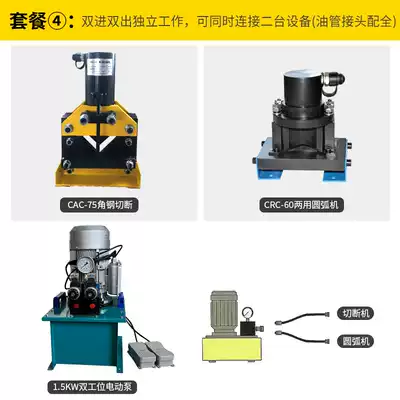 套餐④：双进双出独立工作，可同时连接二台设备(油管接头配全)

CAC-75角钢切断

CRC-60两用圆弧机

1.5KW双工位电动泵

切断机

圆弧机