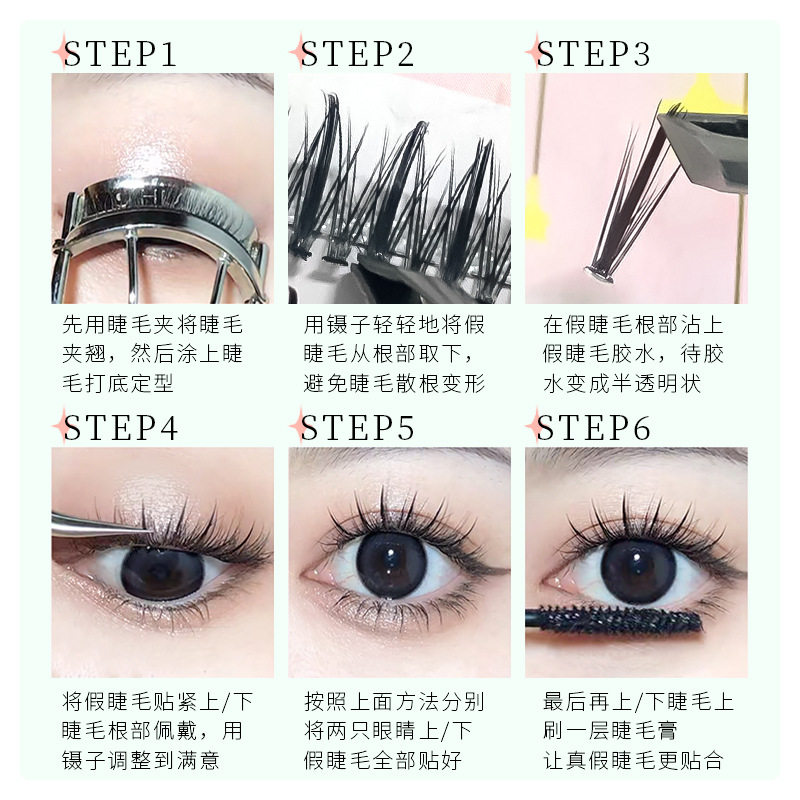 STEP1

先用睫毛夹将睫毛夹翘，然后涂上睫毛打底定型

STEP2

用镊子轻轻地将假睫毛从根部取下，避免睫毛散根变形

STEP3

在假睫毛根部沾上假睫毛胶水，待胶水变成半透明状

STEP4

将假睫毛贴紧上/下睫毛根部佩戴，用镊子调整到满意

STEP5

按照上面方法分别将两只眼睛上/下假睫毛全部贴好

STEP6

最后再上/下睫毛上刷一层睫毛膏让真假睫毛更贴合