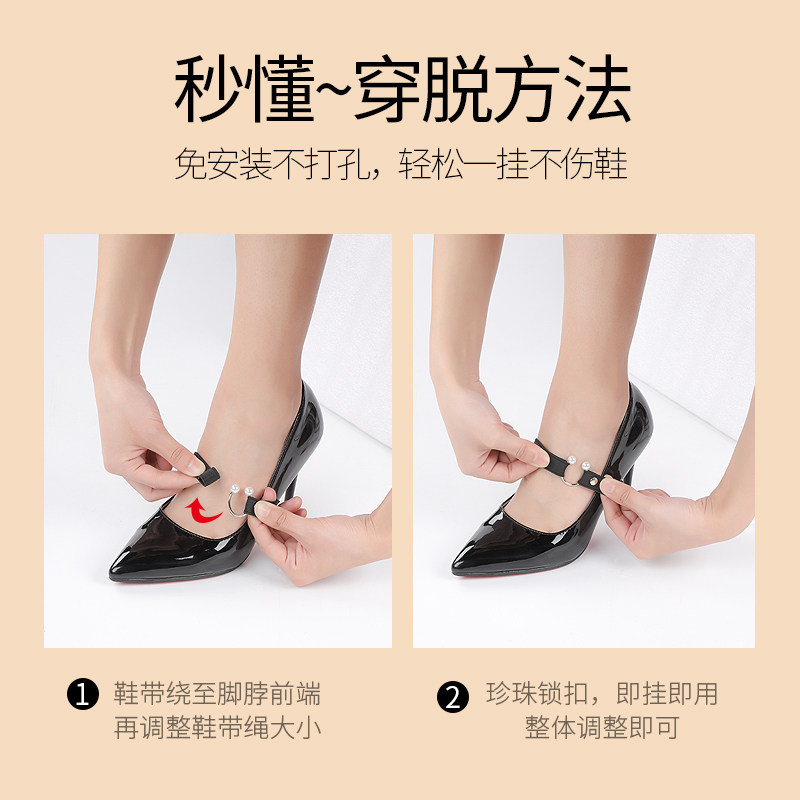 秒懂~穿脱方法

免安装不打孔，轻松一挂不伤鞋

❶ 鞋带绕至脚脖前端
再调整鞋带绳大小

❷ 珍珠锁扣，即挂即用
整体调整即可