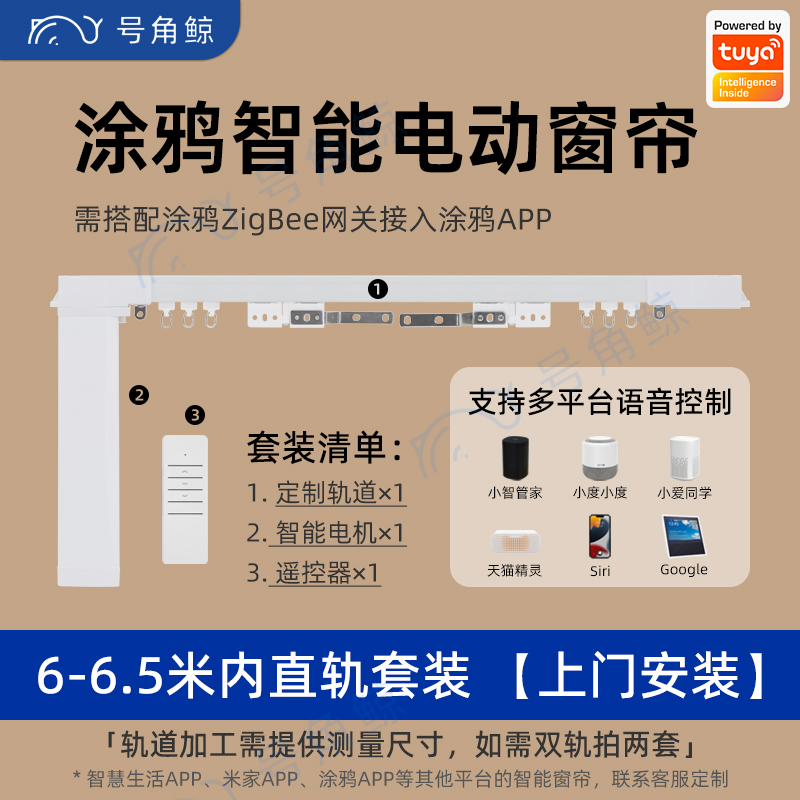 号角鲸

Powered by tuya Intelligence Inside

涂鸦智能电动窗帘

需搭配涂鸦ZigBee网关接入涂鸦APP

❶

❷

❸

套装清单：
1. 定制轨道×1
2. 智能电机×1
3. 遥控器×1

支持多平台语音控制

小智管家 小度小度 小爱同学

天猫精灵 Siri Google

6-6.5米内直轨套装 【上门安装】

「轨道加工需提供测量尺寸，如需双轨拍两套」

* 智慧生活APP、米家APP、涂鸦APP等其他平台的智能窗帘，联系客服定制