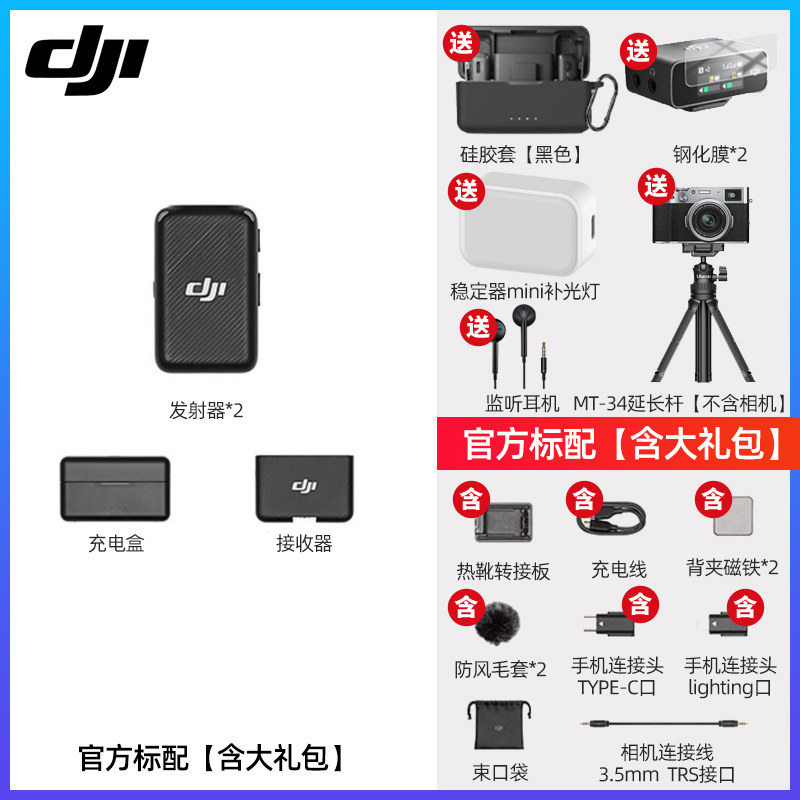 dji

dji
发射器*2

充电盒

dji
接收器

官方标配【含大礼包】

送
硅胶套【黑色】

送
钢化膜*2

送
稳定器mini补光灯

送

送
监听耳机

MT-34延长杆【不含相机】

官方标配【含大礼包】

含
热靴转接板

含
充电线

含
背夹磁铁*2

含
防风毛套*2

含
手机连接头 TYPE-C口

含
手机连接头 lighting口

束口袋

相机连接线 3.5mm TRS接口