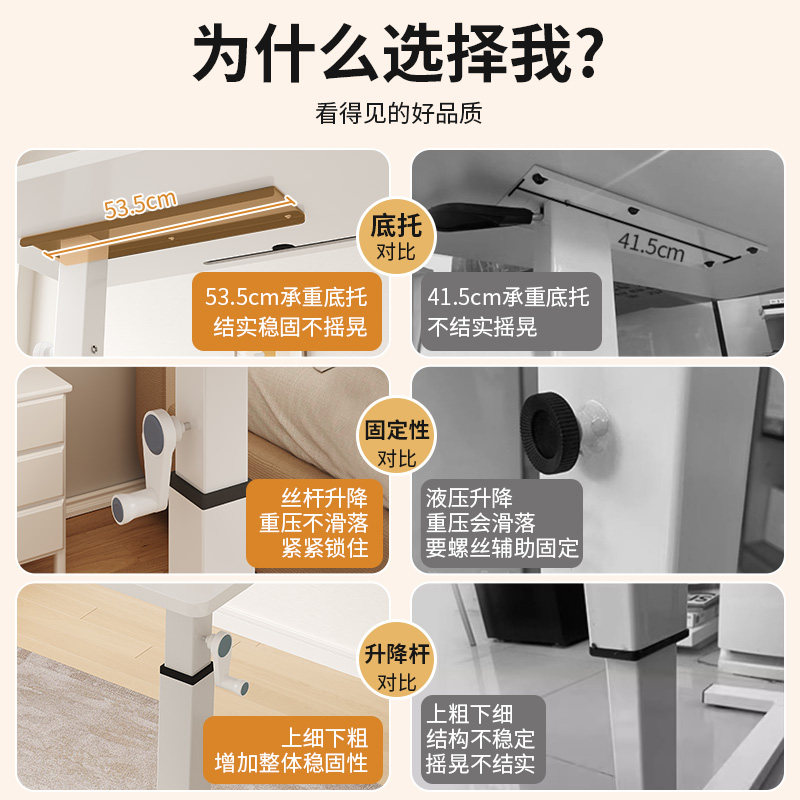 为什么选择我?

看得见的好品质

53.5cm

底托
对比

41.5cm

53.5cm承重底托
结实稳固不摇晃

41.5cm承重底托
不结实摇晃

固定性
对比

丝杆升降
重压不滑落
紧紧锁住

液压升降
重压会滑落
要螺丝辅助固定

升降杆
对比

上细下粗
增加整体稳固性

上粗下细
结构不稳定
摇晃不结实