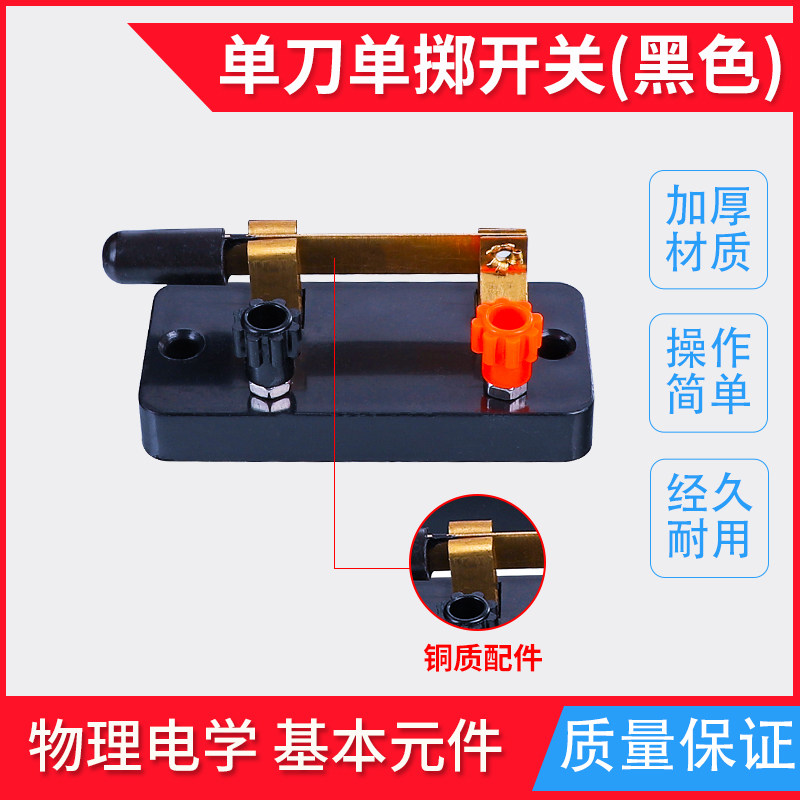 单刀单掷开关(黑色)

加厚材质

操作简单

经久耐用

铜质配件

物理电学 基本元件

质量保证