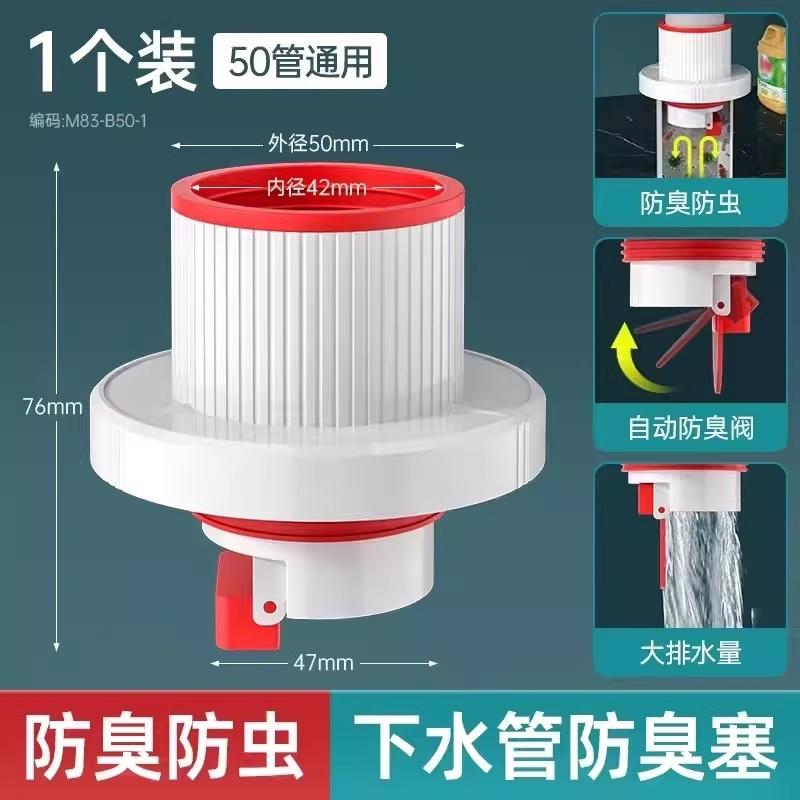 1个装 50管通用

编码:M83-B50-1

外径50mm

内径42mm

76mm

47mm

防臭防虫

自动防臭阀

大排水量

防臭防虫 下水管防臭塞