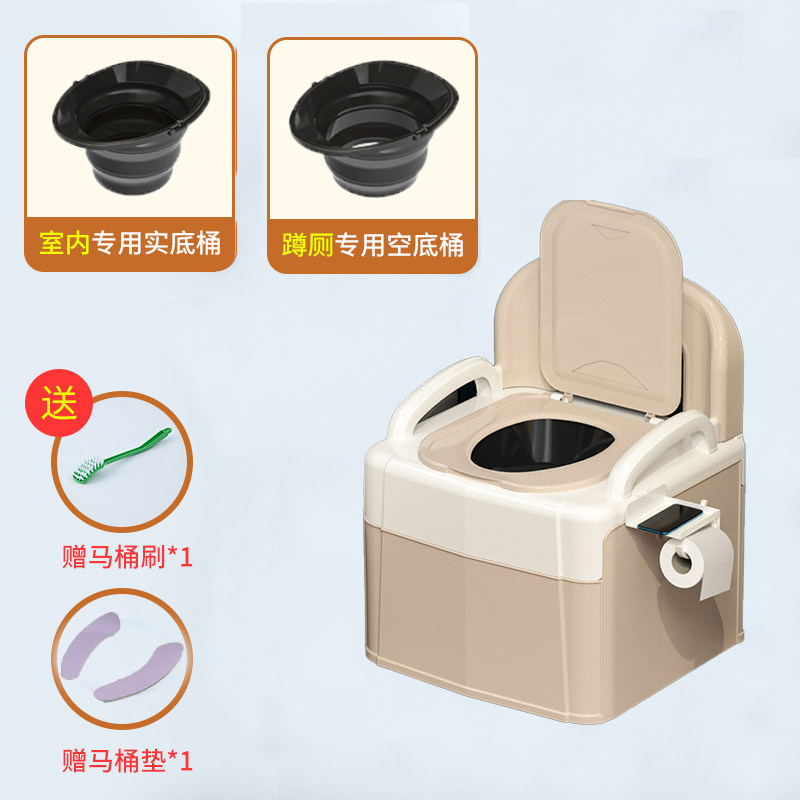 室内专用实底桶

蹲厕专用空底桶

送

赠马桶刷*1

赠马桶垫*1