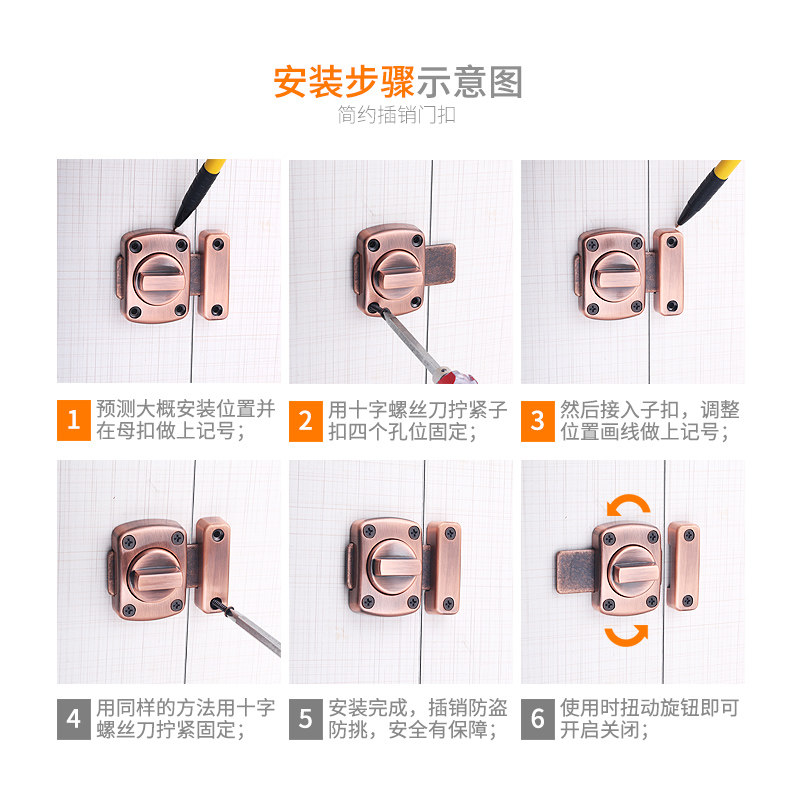 安装步骤示意图
简约插销门扣

1 预测大概安装位置并在母扣做上记号；

2 用十字螺丝刀拧紧子扣四个孔位固定；

3 然后接入子扣，调整位置画线做上记号；

4 用同样的方法用十字螺丝刀拧紧固定；

5 安装完成，插销防盗防挑，安全有保障；

6 使用时扭动旋钮即可开启关闭；