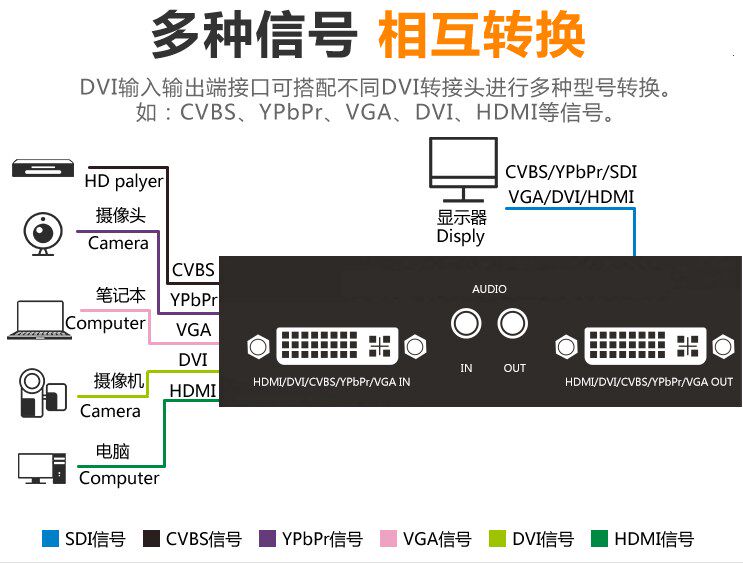 多种信号 相互转换

DVI输入输出端接口可搭配不同DVI转接头进行多种型号转换。
如：CVBS、YPbPr、VGA、DVI、HDMI等信号。

HD palyer

摄像头
Camera

笔记本
Computer

摄像机
Camera

电脑
Computer

CVBS
YPbPr
VGA
DVI
HDMI

显示器
Disply

CVBS/YPbPr/SDI
VGA/DVI/HDMI

AUDIO
IN
OUT

HDMI/DVI/CVBS/YPbPr/VGA IN

HDMI/DVI/CVBS/YPbPr/VGA OUT

SDI信号 CVBS信号 YPbPr信号 VGA信号 DVI信号 HDMI信号