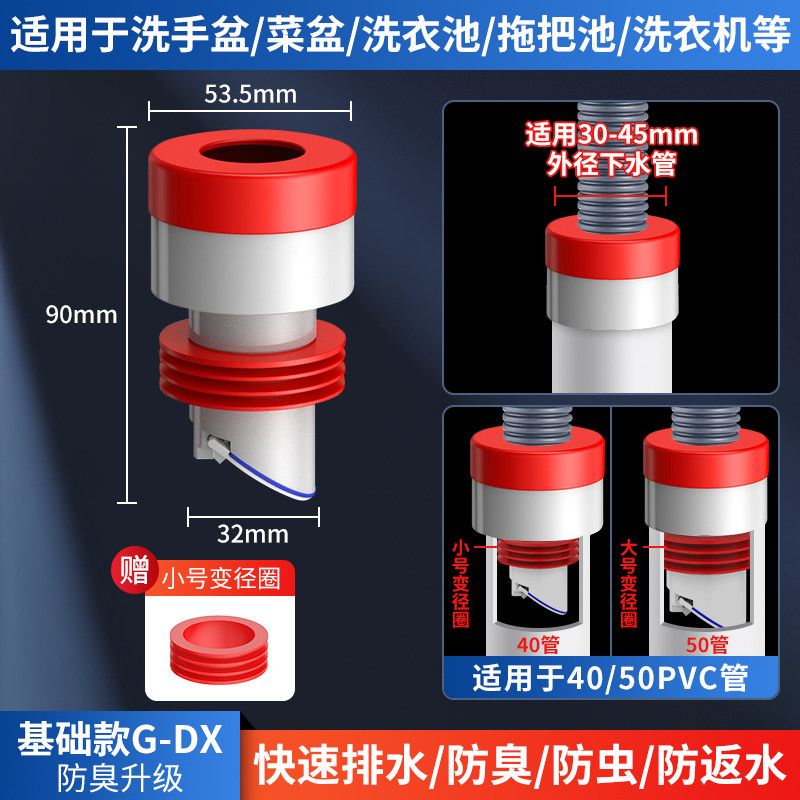 适用于洗手盆/菜盆/洗衣池/拖把池/洗衣机等

53.5mm

90mm

32mm

赠 小号变径圈

适用30-45mm
外径下水管

小号变径圈

40管

大号变径圈

50管

适用于40/50PVC管

基础款G-DX
防臭升级

快速排水/防臭/防虫/防返水