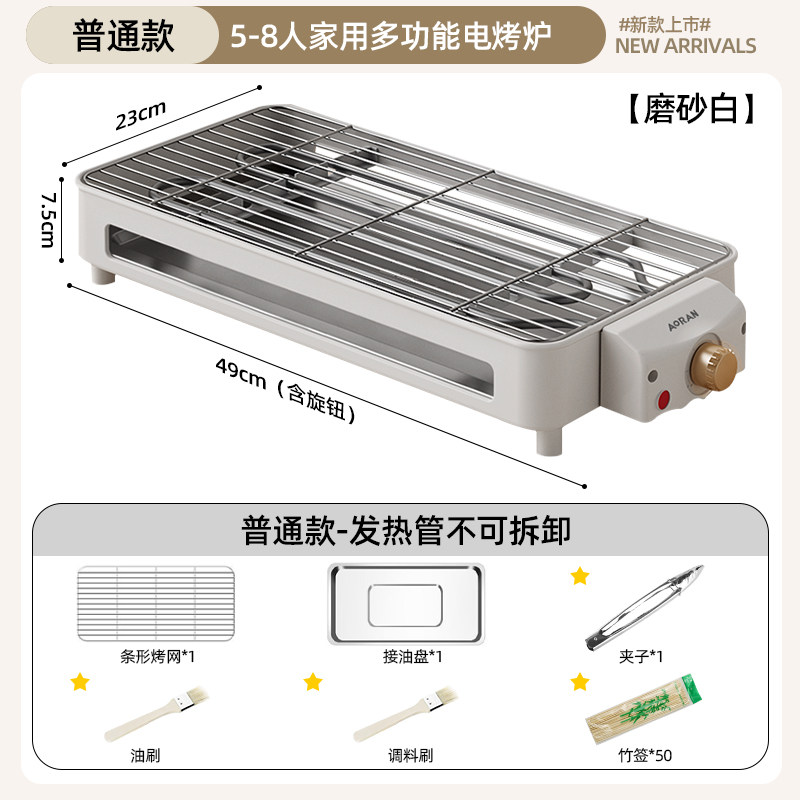 普通款 5-8人家用多功能电烤炉

#新款上市#
NEW ARRIVALS

【磨砂白】

23cm

7.5cm

49cm（含旋钮）

AORAN

普通款-发热管不可拆卸

条形烤网*1

接油盘*1

夹子*1

油刷

调料刷

竹签*50