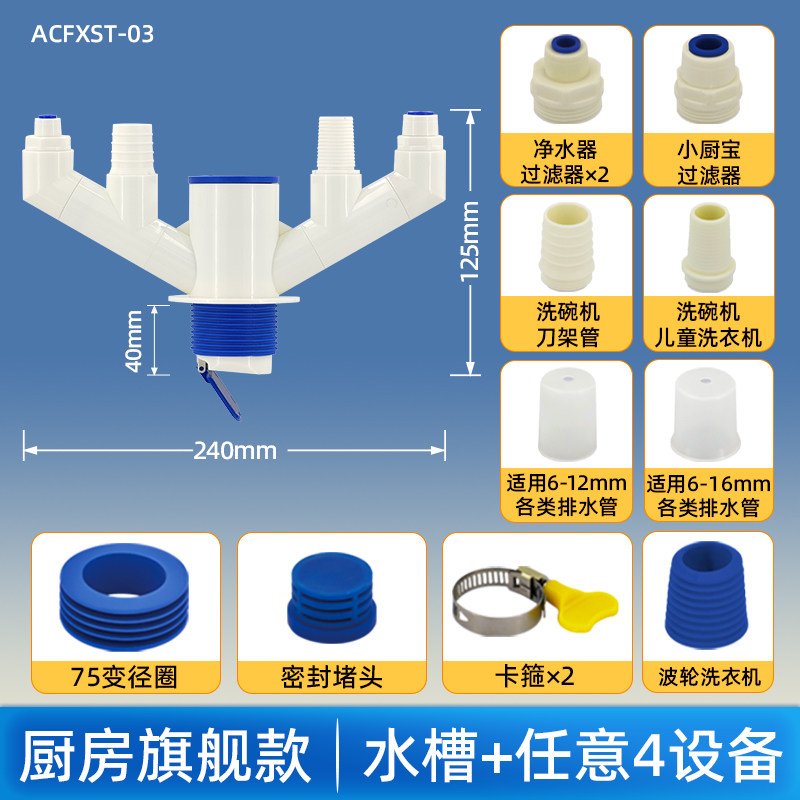 ACFXST-03

125mm

40mm

240mm

净水器
过滤器×2

小厨宝
过滤器

洗碗机
刀架管

洗碗机
儿童洗衣机

适用6-12mm
各类排水管

适用6-16mm
各类排水管

75变径圈

密封堵头

卡箍×2

波轮洗衣机

厨房旗舰款 | 水槽+任意4设备