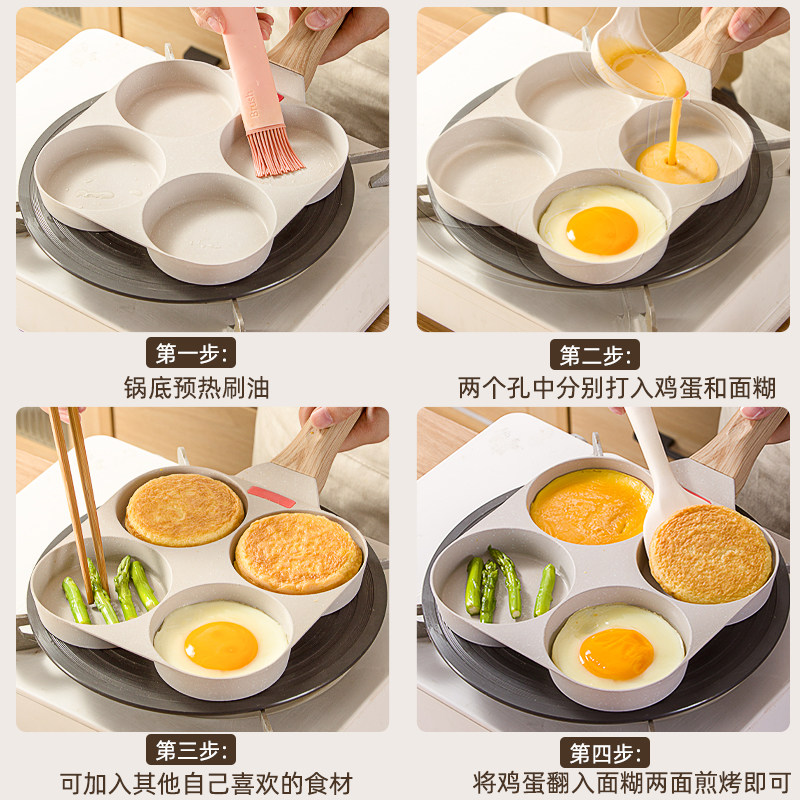 Brush

第一步:
锅底预热刷油

第二步:
两个孔中分别打入鸡蛋和面糊

第三步:
可加入其他自己喜欢的食材

第四步:
将鸡蛋翻入面糊两面煎烤即可