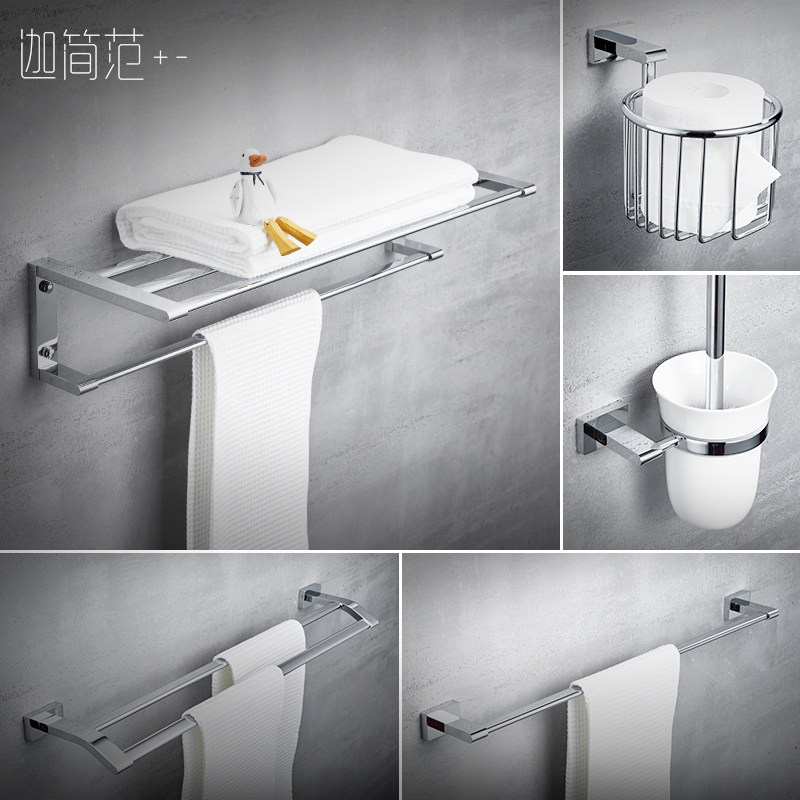 迦简范 + -