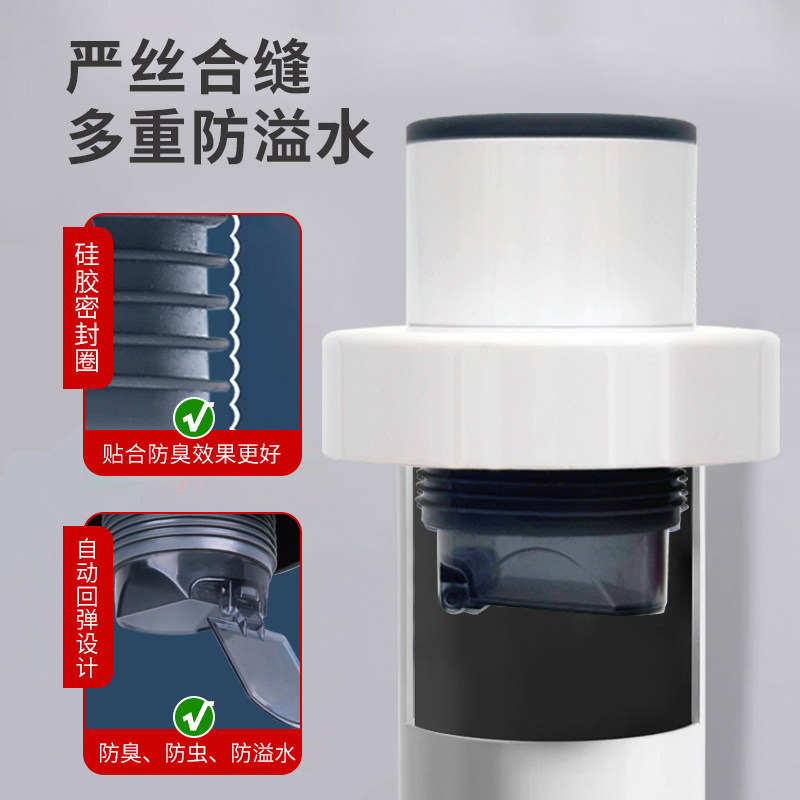 严丝合缝
多重防溢水

硅胶密封圈

贴合防臭效果更好

自动回弹设计

防臭、防虫、防溢水