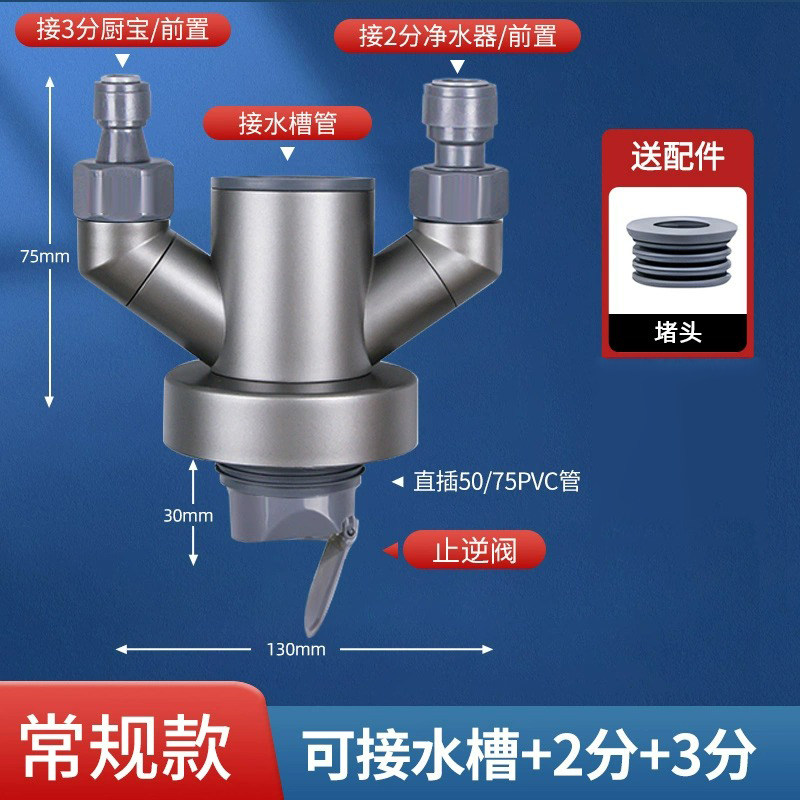 接3分厨宝/前置

接2分净水器/前置

接水槽管

送配件

堵头

75mm

直插50/75PVC管

30mm

止逆阀

130mm

常规款

可接水槽+2分+3分