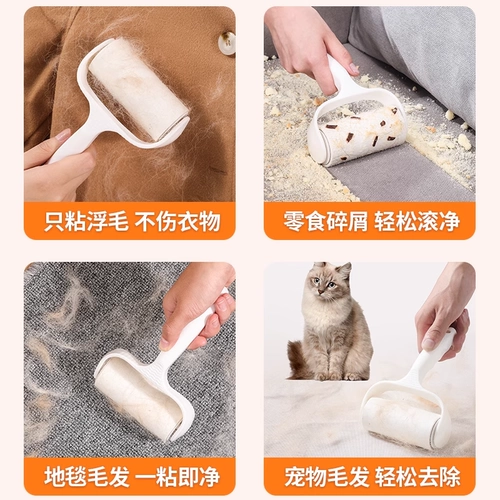 只粘浮毛 不伤衣物

零食碎屑 轻松滚净

地毯毛发 一粘即净

宠物毛发 轻松去除