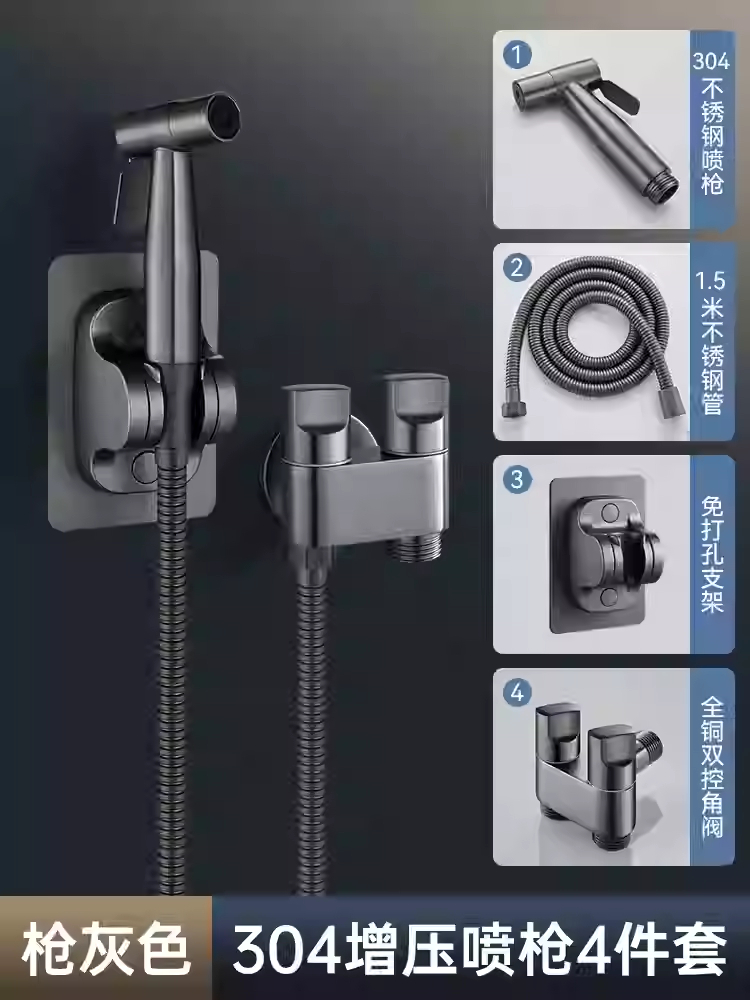 1
304不锈钢喷枪

2
1.5米不锈钢管

3
免打孔支架

4
全铜双控角阀

枪灰色 304增压喷枪4件套