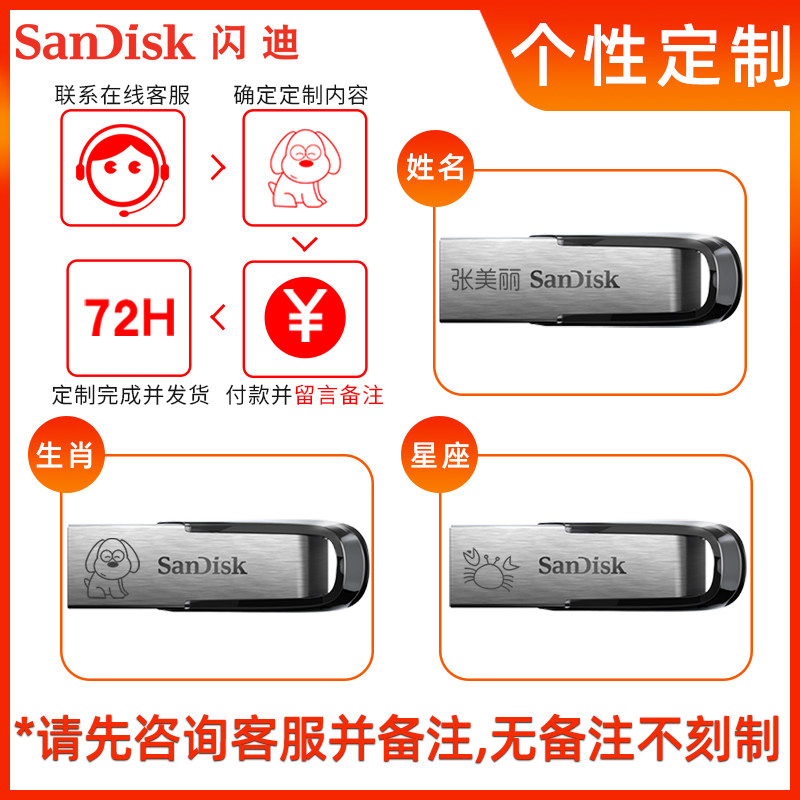 SanDisk 闪迪

个性定制

联系在线客服

确定定制内容

72H

¥

定制完成并发货

付款并留言备注

姓名

张美丽 SanDisk

生肖

SanDisk

星座

SanDisk

*请先咨询客服并备注,无备注不刻制