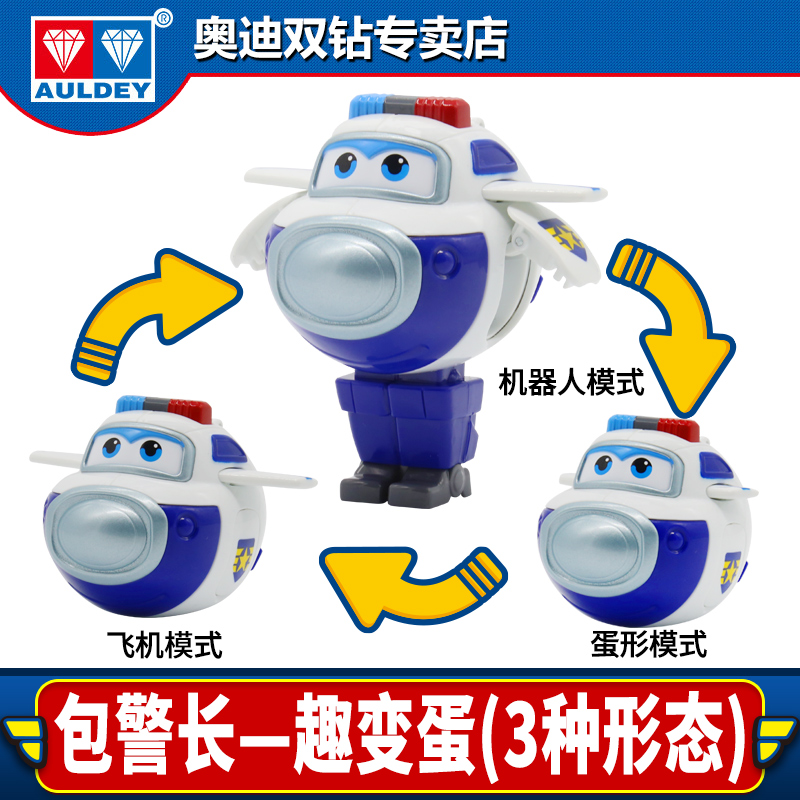 AULDEY®

奥迪双钻专卖店

机器人模式

飞机模式

蛋形模式

包警长—趣变蛋(3种形态)