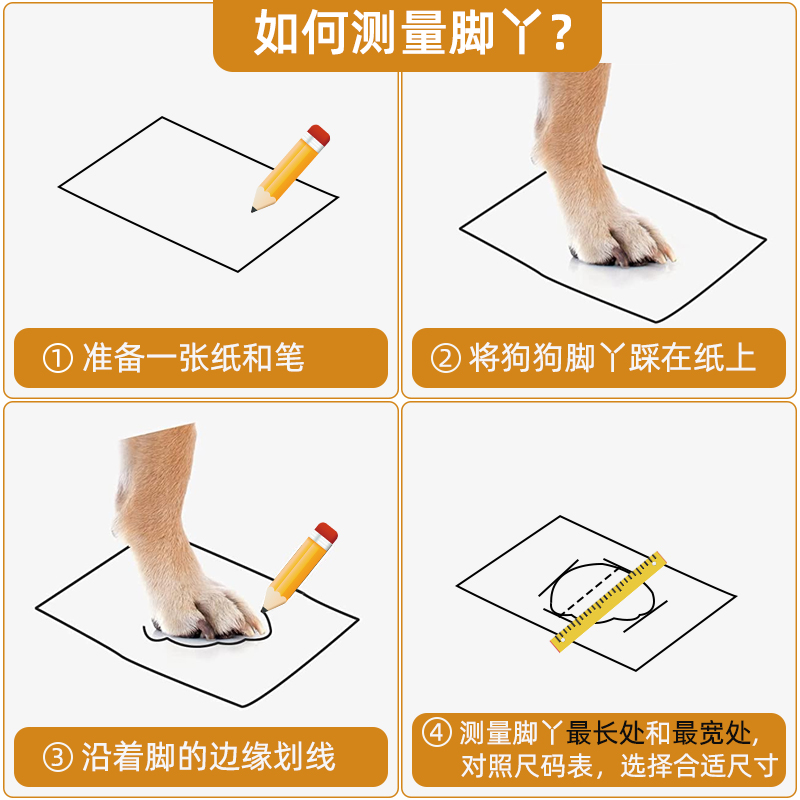 如何测量脚丫？

① 准备一张纸和笔

② 将狗狗脚丫踩在纸上

③ 沿着脚的边缘划线

④ 测量脚丫最长处和最宽处，对照尺码表，选择合适尺寸