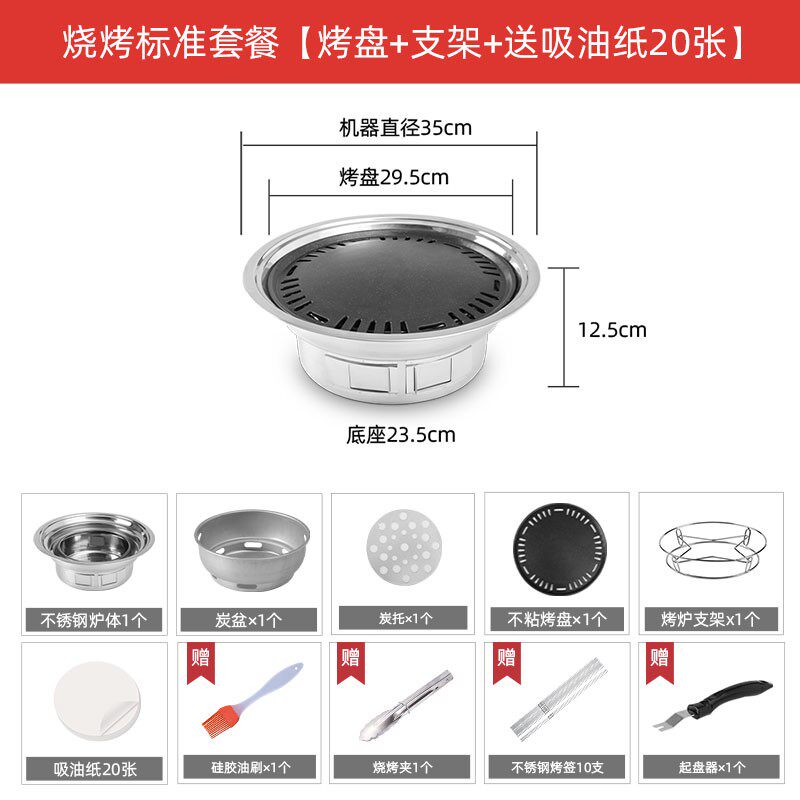 烧烤标准套餐【烤盘+支架+送吸油纸20张】

机器直径35cm

烤盘29.5cm

12.5cm

底座23.5cm

不锈钢炉体1个

炭盆×1个

炭托×1个

不粘烤盘×1个

烤炉支架×1个

吸油纸20张

赠

硅胶油刷×1个

赠

烧烤夹1个

赠

不锈钢烤签10支

赠

起盘器×1个