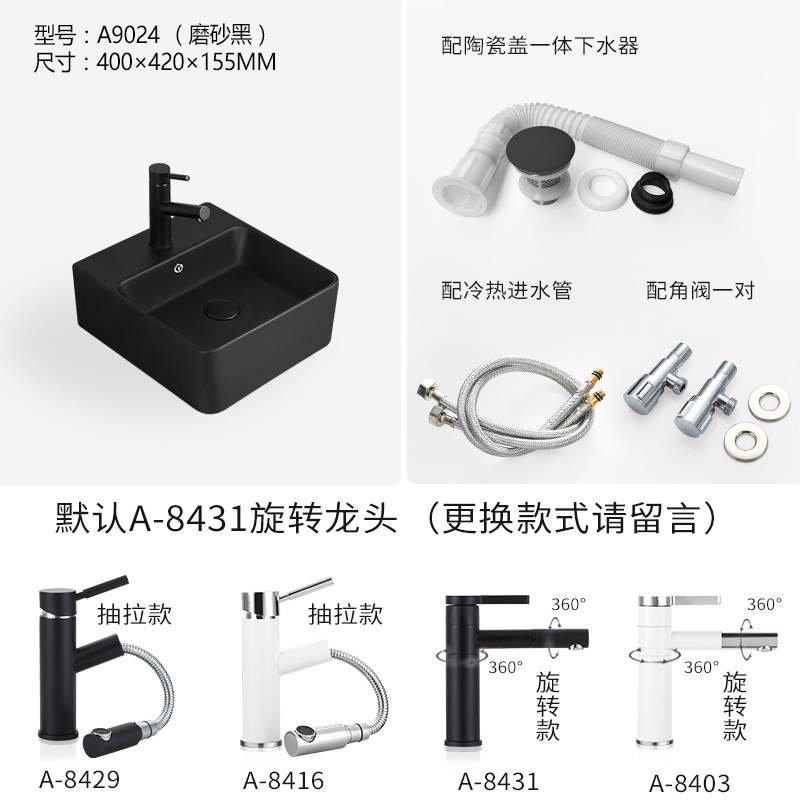 型号：A9024（磨砂黑）
尺寸：400×420×155MM

配陶瓷盖一体下水器

配冷热进水管

配角阀一对

默认A-8431旋转龙头（更换款式请留言）

抽拉款

A-8429

抽拉款

A-8416

360°

360°

旋转款

A-8431

360°

360°

旋转款

A-8403