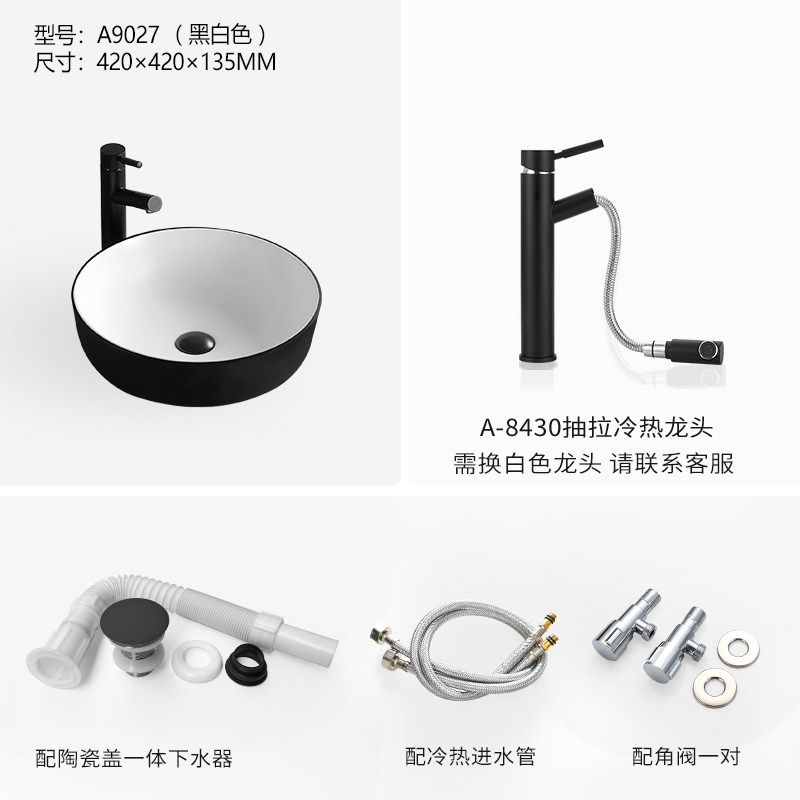 型号：A9027（黑白色）
尺寸：420×420×135MM

A-8430抽拉冷热龙头
需换白色龙头 请联系客服

配陶瓷盖一体下水器

配冷热进水管

配角阀一对