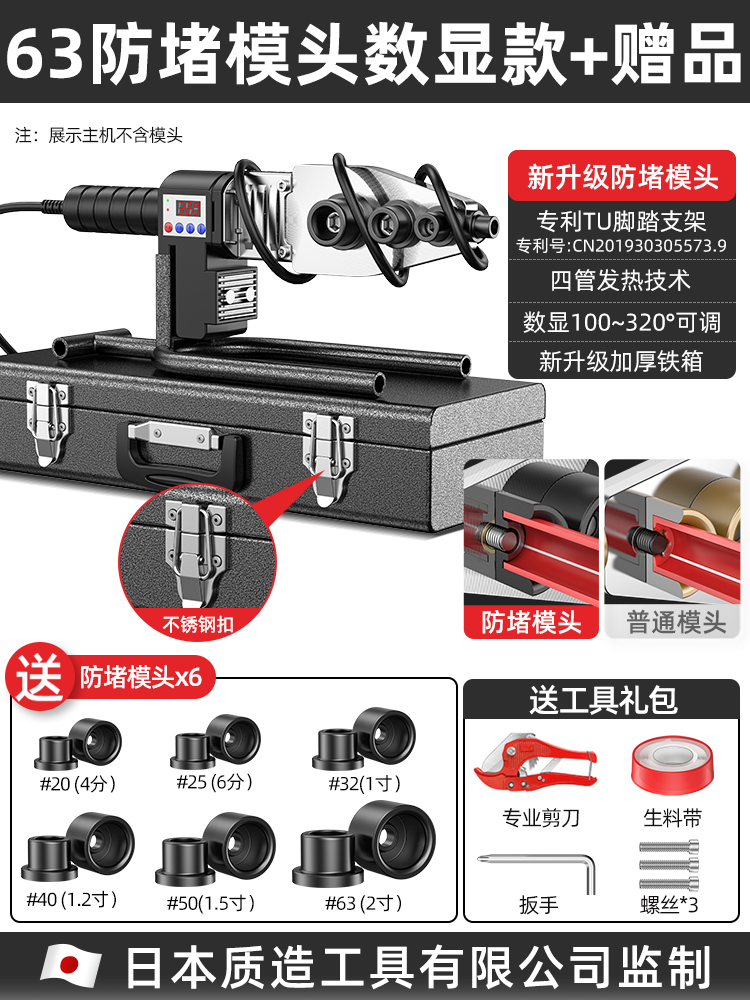 63防堵模头数显款+赠品

注：展示主机不含模头

新升级防堵模头

专利TU脚踏支架
专利号:CN201930305573.9

四管发热技术

数显100~320°可调

新升级加厚铁箱

不锈钢扣

防堵模头

普通模头

送

防堵模头x6

#20 (4分)

#25 (6分)

#32(1寸)

#40 (1.2寸)

#50(1.5寸)

#63 (2寸)

送工具礼包

专业剪刀

生料带

扳手

螺丝*3

日本质造工具有限公司监制