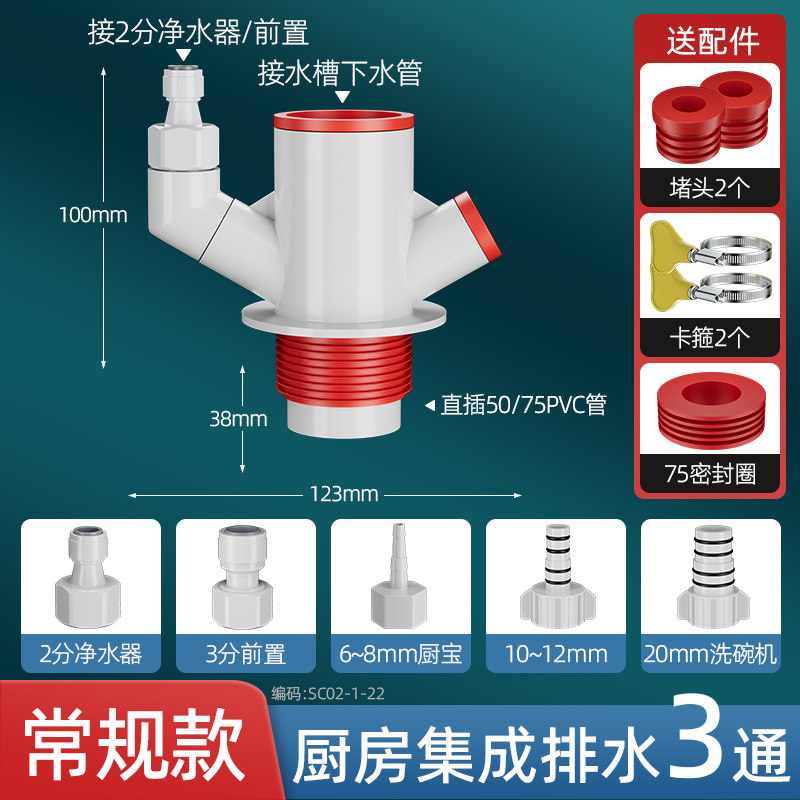 接2分净水器/前置

接水槽下水管

100mm

38mm

直插50/75PVC管

123mm

送配件

堵头2个

卡箍2个

75密封圈

2分净水器

3分前置

6~8mm厨宝

10~12mm

20mm洗碗机

编码:SC02-1-22

常规款

厨房集成排水3通