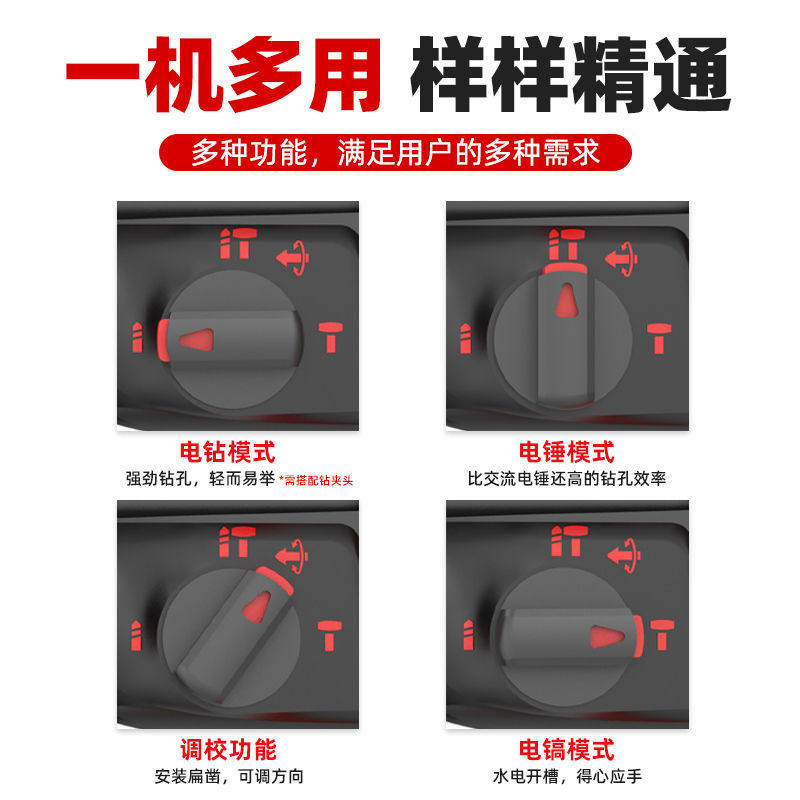 一机多用 样样精通

多种功能，满足用户的多种需求

电钻模式
强劲钻孔，轻而易举 *需搭配钻夹头

电锤模式
比交流电锤还高的钻孔效率

调校功能
安装扁凿，可调方向

电镐模式
水电开槽，得心应手