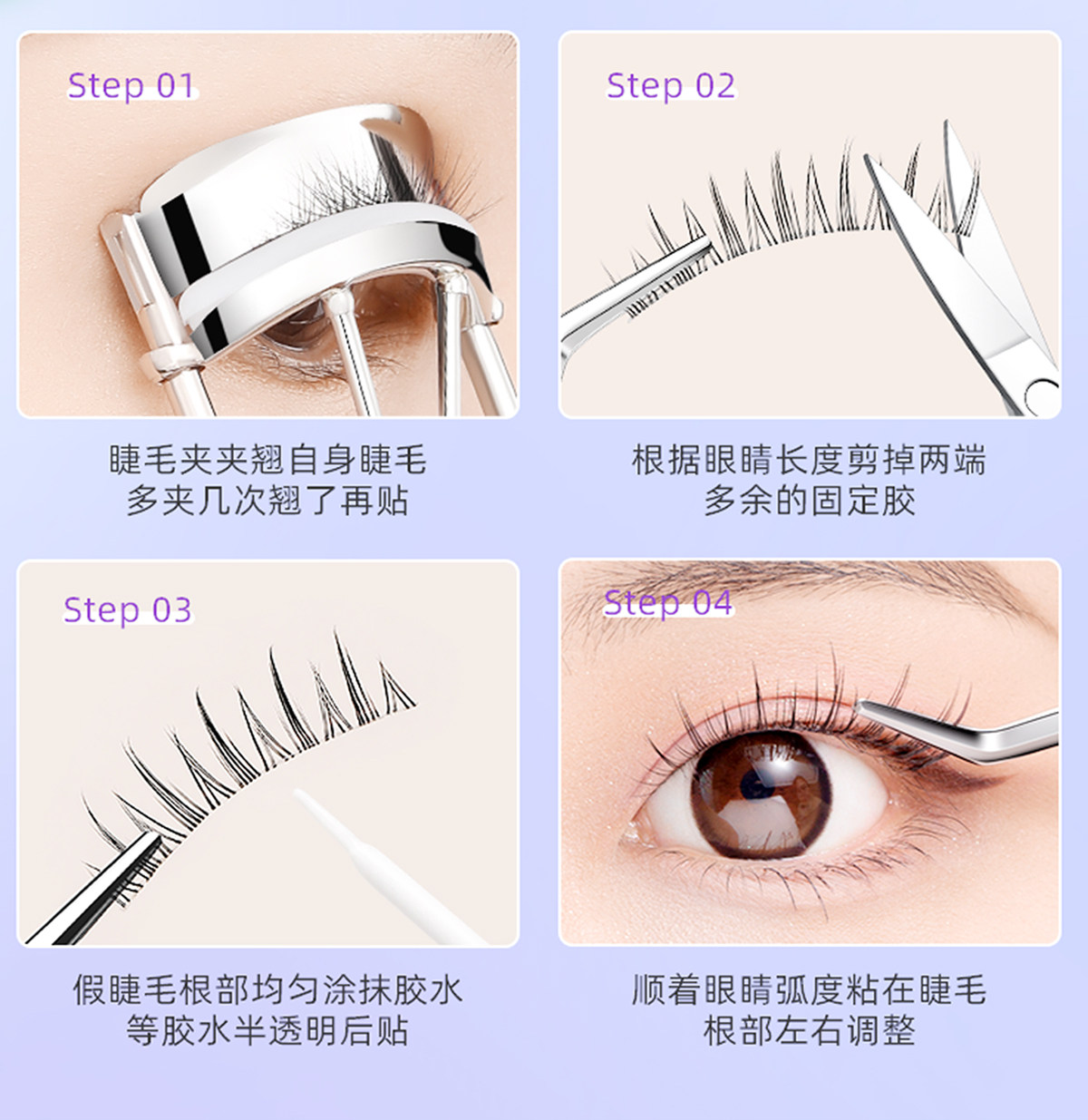 Step 01

睫毛夹夹翘自身睫毛
多夹几次翘了再贴

Step 02

根据眼睛长度剪掉两端
多余的固定胶

Step 03

假睫毛根部均匀涂抹胶水
等胶水半透明后贴

Step 04

顺着眼睛弧度粘在睫毛
根部左右调整