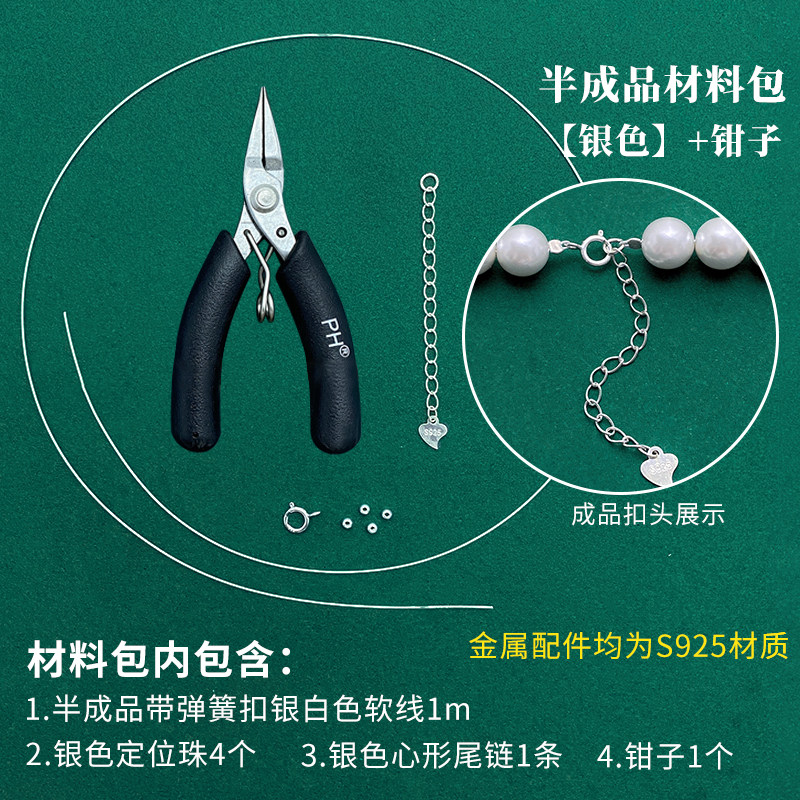 半成品材料包
【银色】+钳子

PH®

S925

S925

成品扣头展示

金属配件均为S925材质

材料包内包含：
1.半成品带弹簧扣银白色软线1m
2.银色定位珠4个　3.银色心形尾链1条　4.钳子1个