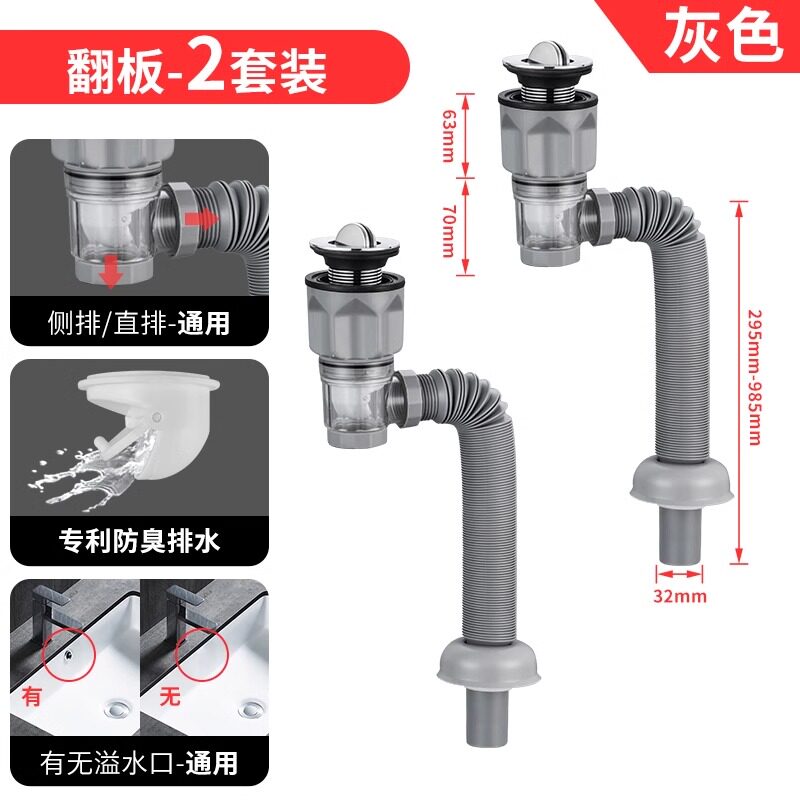 翻板-2套装

灰色

侧排/直排-通用

专利防臭排水

有

无

有无溢水口-通用

63mm

70mm

295mm-985mm

32mm