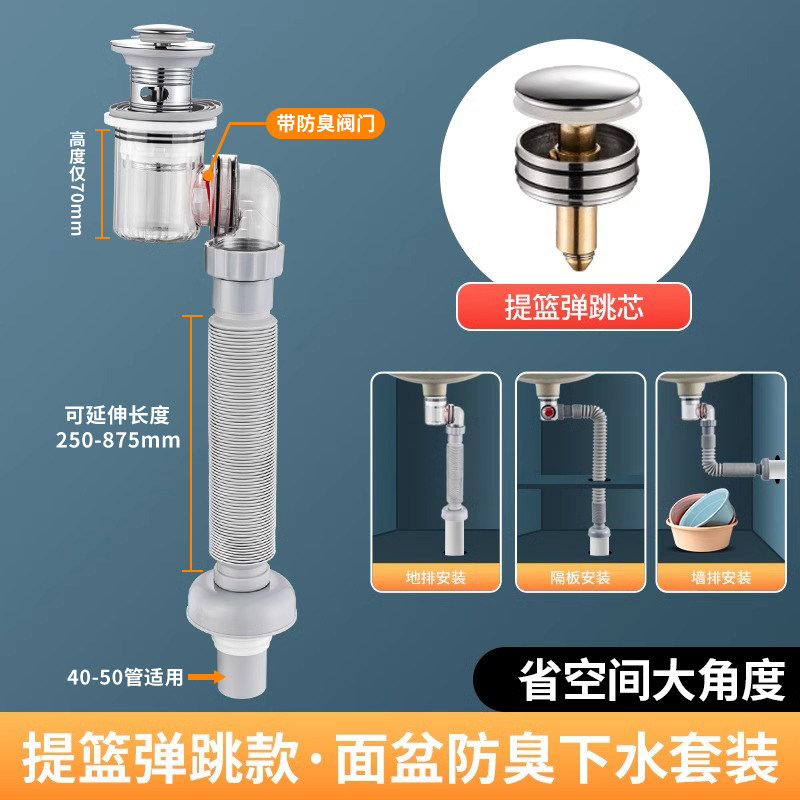 高度仅70mm

带防臭阀门

提篮弹跳芯

可延伸长度
250-875mm

地排安装

隔板安装

墙排安装

40-50管适用

省空间大角度

提篮弹跳款·面盆防臭下水套装