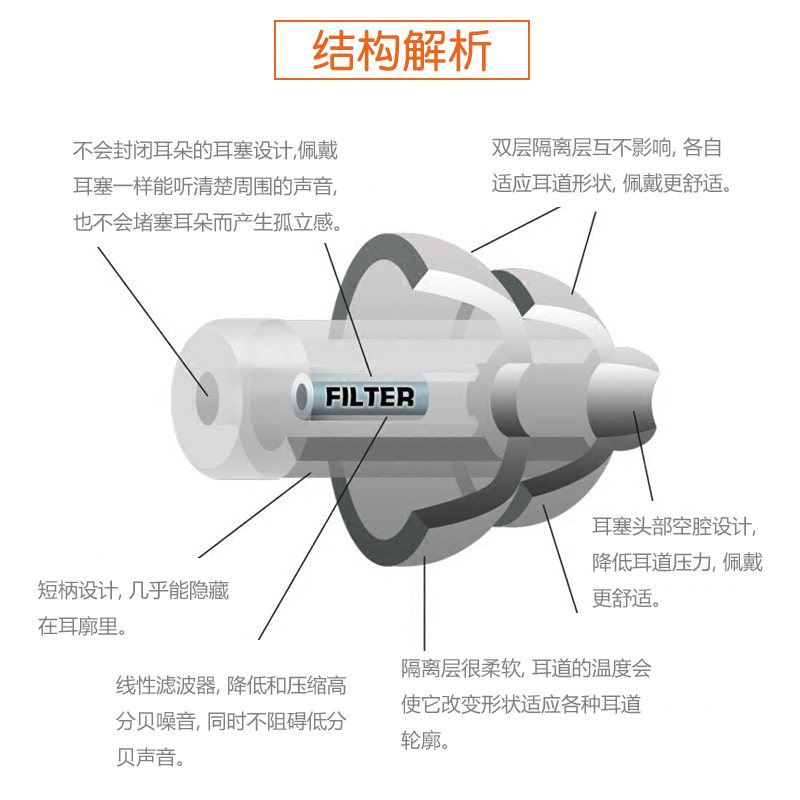 结构解析

不会封闭耳朵的耳塞设计,佩戴耳塞一样能听清楚周围的声音,也不会堵塞耳朵而产生孤立感。

双层隔离层互不影响, 各自适应耳道形状, 佩戴更舒适。

FILTER

耳塞头部空腔设计, 降低耳道压力, 佩戴更舒适。

短柄设计, 几乎能隐藏在耳廓里。

线性滤波器, 降低和压缩高分贝噪音, 同时不阻碍低分贝声音。

隔离层很柔软, 耳道的温度会使它改变形状适应各种耳道轮廓。