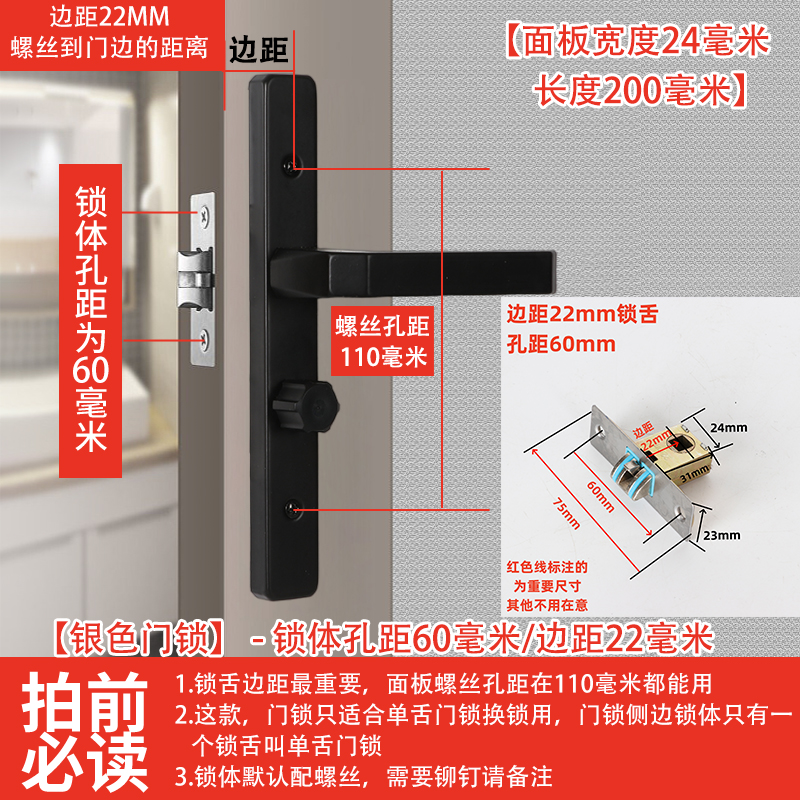 边距22MM
螺丝到门边的距离

边距

【面板宽度24毫米
长度200毫米】

锁体孔距为60毫米

螺丝孔距
110毫米

边距22mm锁舌
孔距60mm

边距
22mm
24mm
31mm
60mm
75mm
23mm

红色线标注的
为重要尺寸
其他不用在意

【银色门锁】 - 锁体孔距60毫米/边距22毫米

拍前必读

1.锁舌边距最重要，面板螺丝孔距在110毫米都能用
2.这款，门锁只适合单舌门锁换锁用，门锁侧边锁体只有一个锁舌叫单舌门锁
3.锁体默认配螺丝，需要铆钉请备注