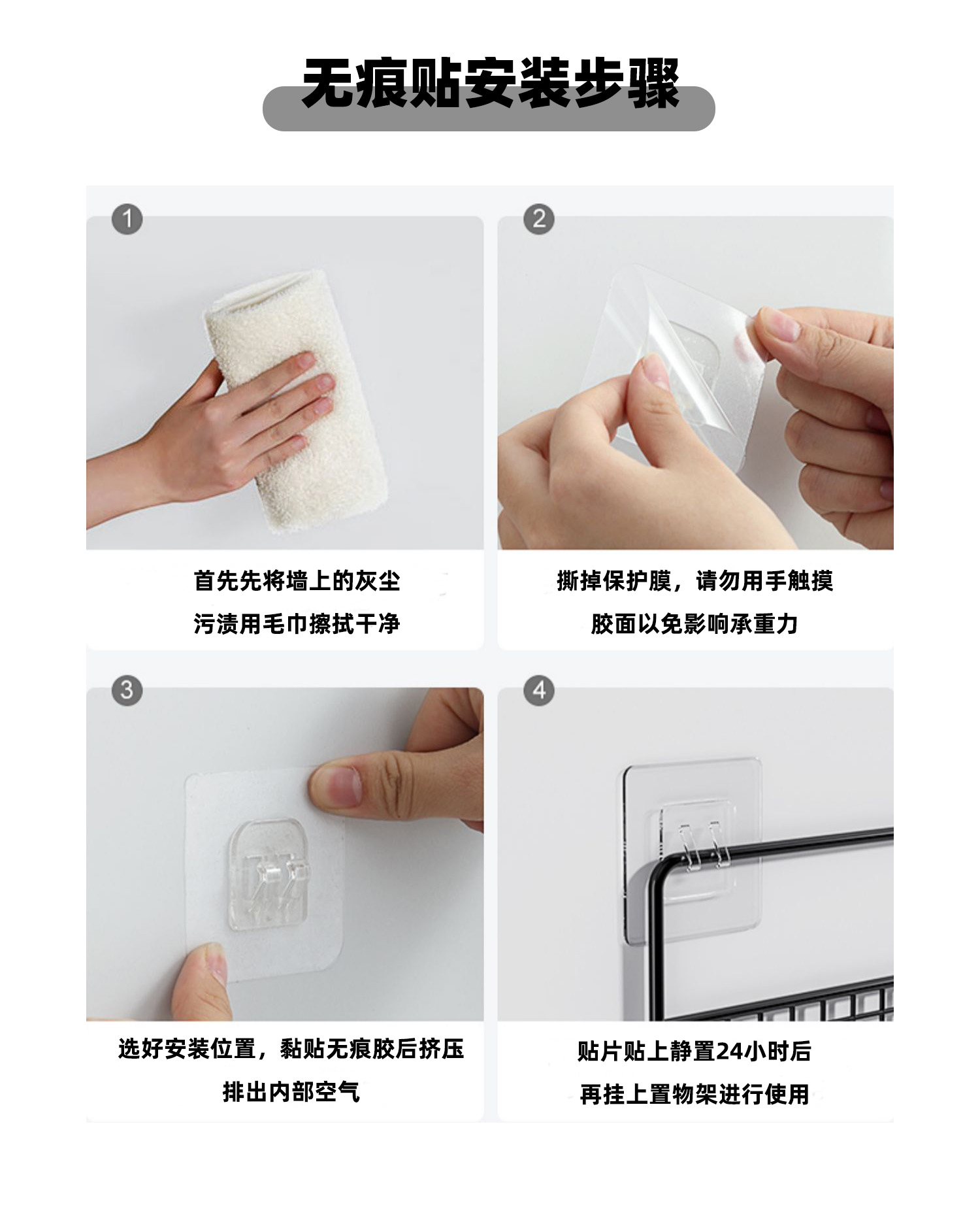 无痕贴安装步骤

1

首先先将墙上的灰尘
污渍用毛巾擦拭干净

2

撕掉保护膜，请勿用手触摸
胶面以免影响承重力

3

选好安装位置，黏贴无痕胶后挤压
排出内部空气

4

贴片贴上静置24小时后
再挂上置物架进行使用