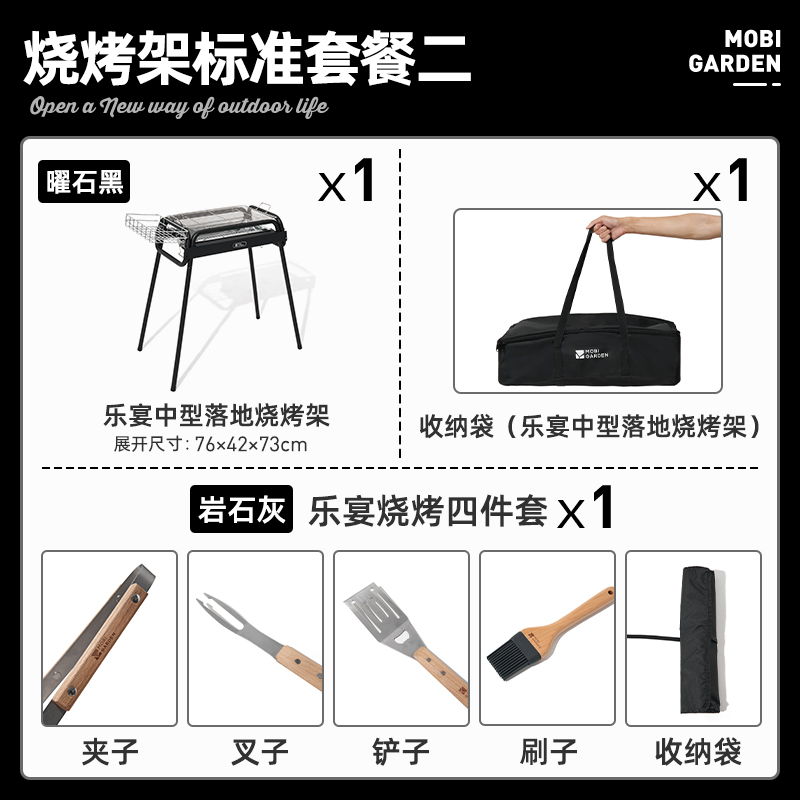 烧烤架标准套餐二

MOBI GARDEN

Open a New way of outdoor life

曜石黑

x1

乐宴中型落地烧烤架

展开尺寸：76×42×73cm

x1

MOBI GARDEN

收纳袋（乐宴中型落地烧烤架）

岩石灰

乐宴烧烤四件套 x1

夹子

叉子

铲子

刷子

收纳袋