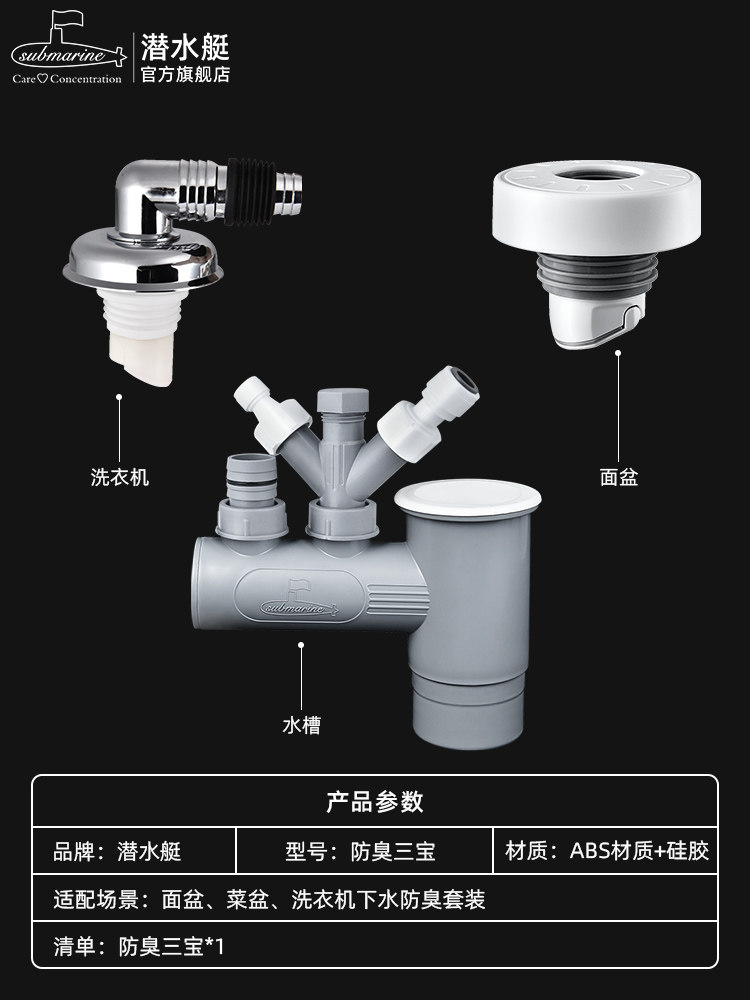 submarine
Care♡Concentration
潜水艇
官方旗舰店

洗衣机

面盆

submarine

水槽

| 产品参数 | | |
|---|---|---|
| 品牌：潜水艇 | 型号：防臭三宝 | 材质：ABS材质+硅胶 |
| 适配场景：面盆、菜盆、洗衣机下水防臭套装 | | |
| 清单：防臭三宝*1 | | |